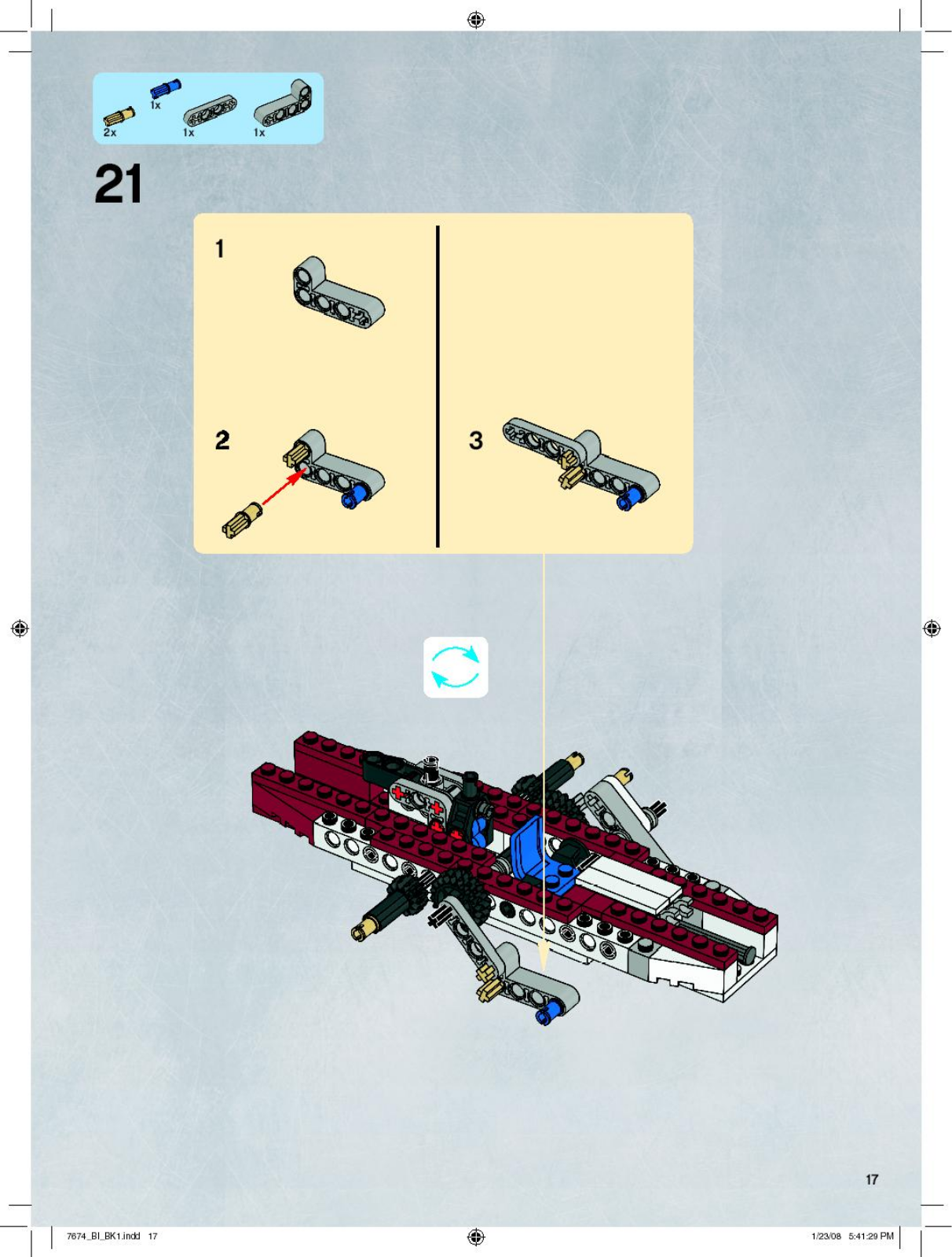 1x
2x
1x
1x

21

1

2

3

17

7674_BI_BK1.indd 17

1/23/08 5:41:29 PM