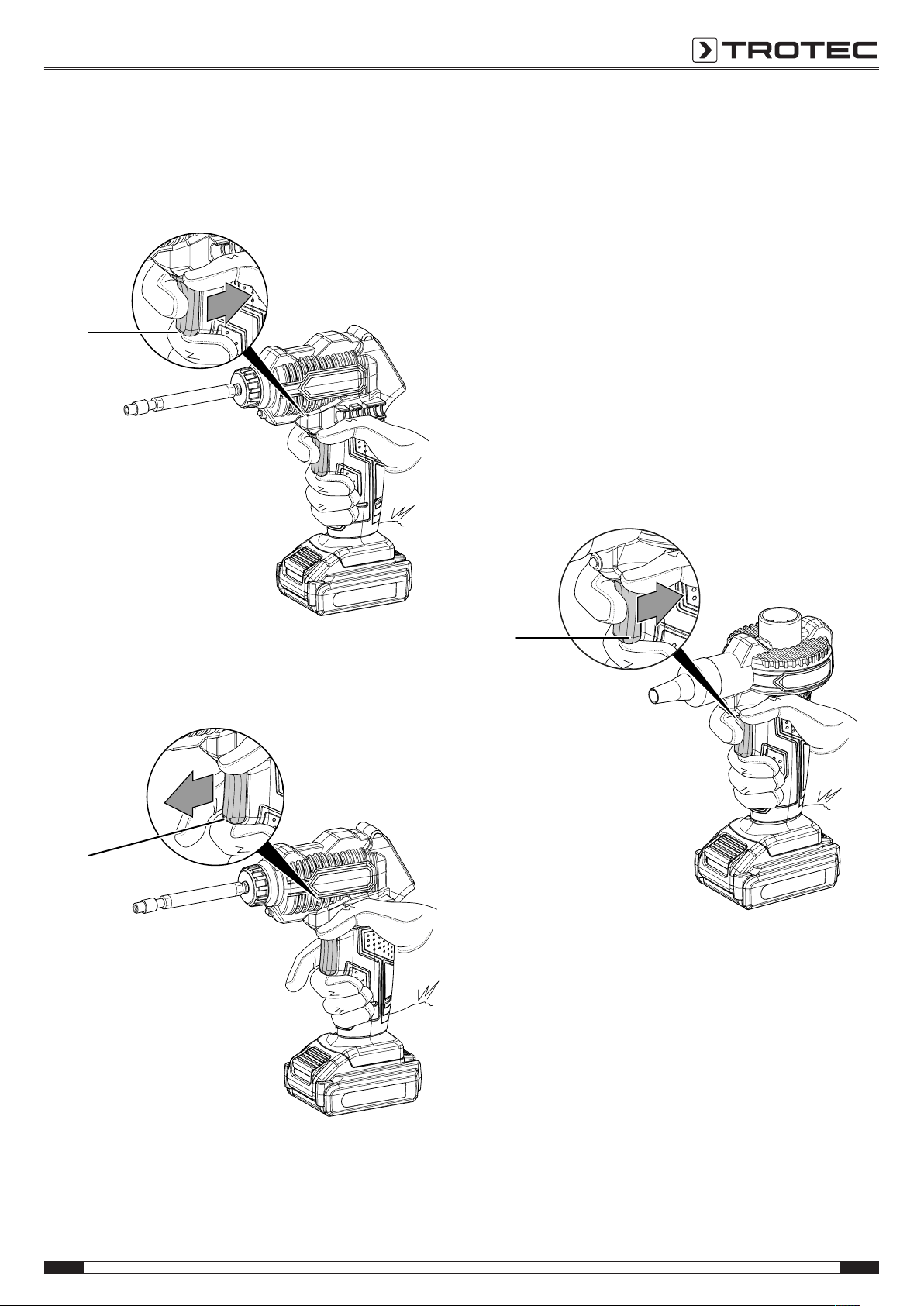 TROTEC