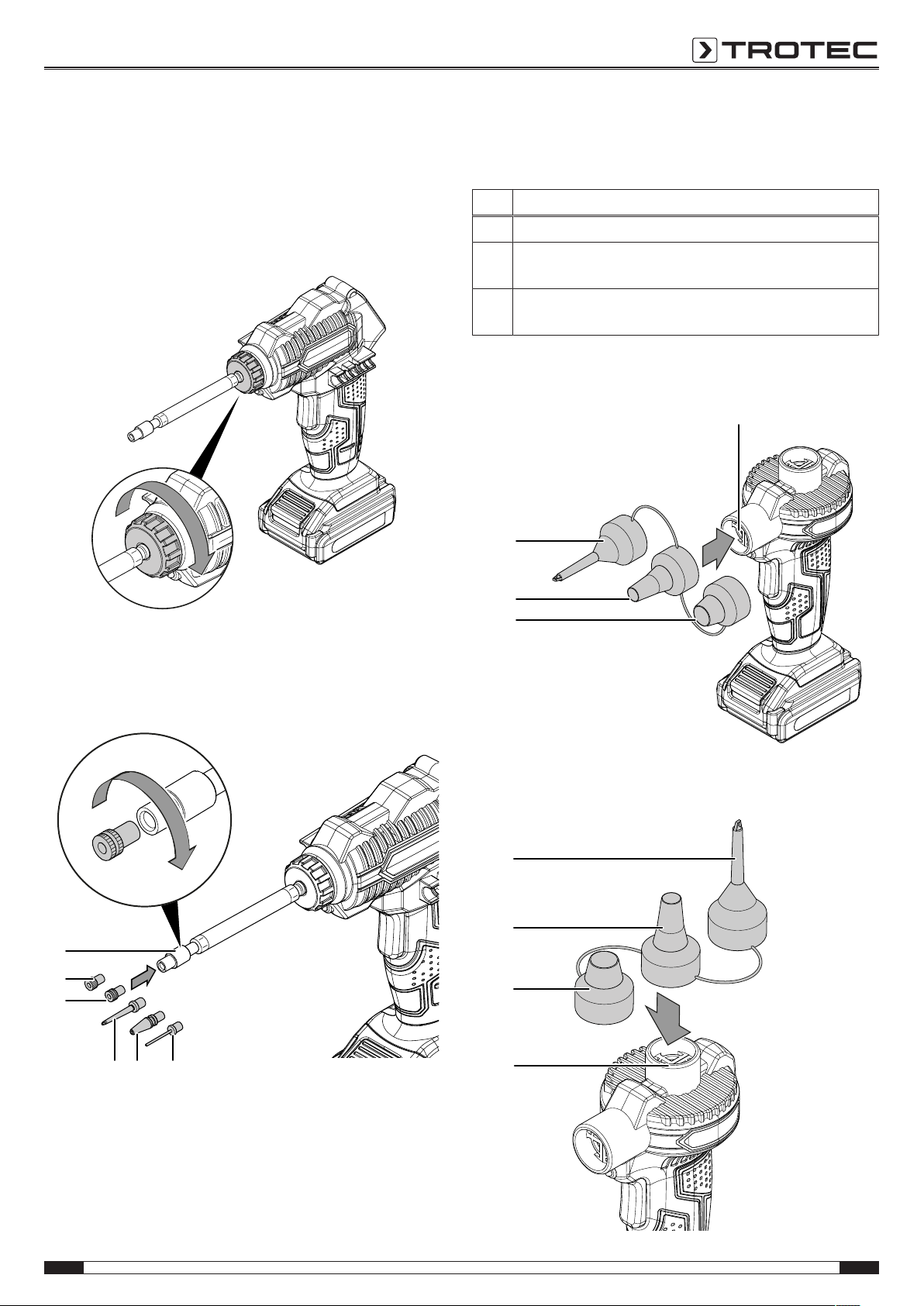 TROTEC