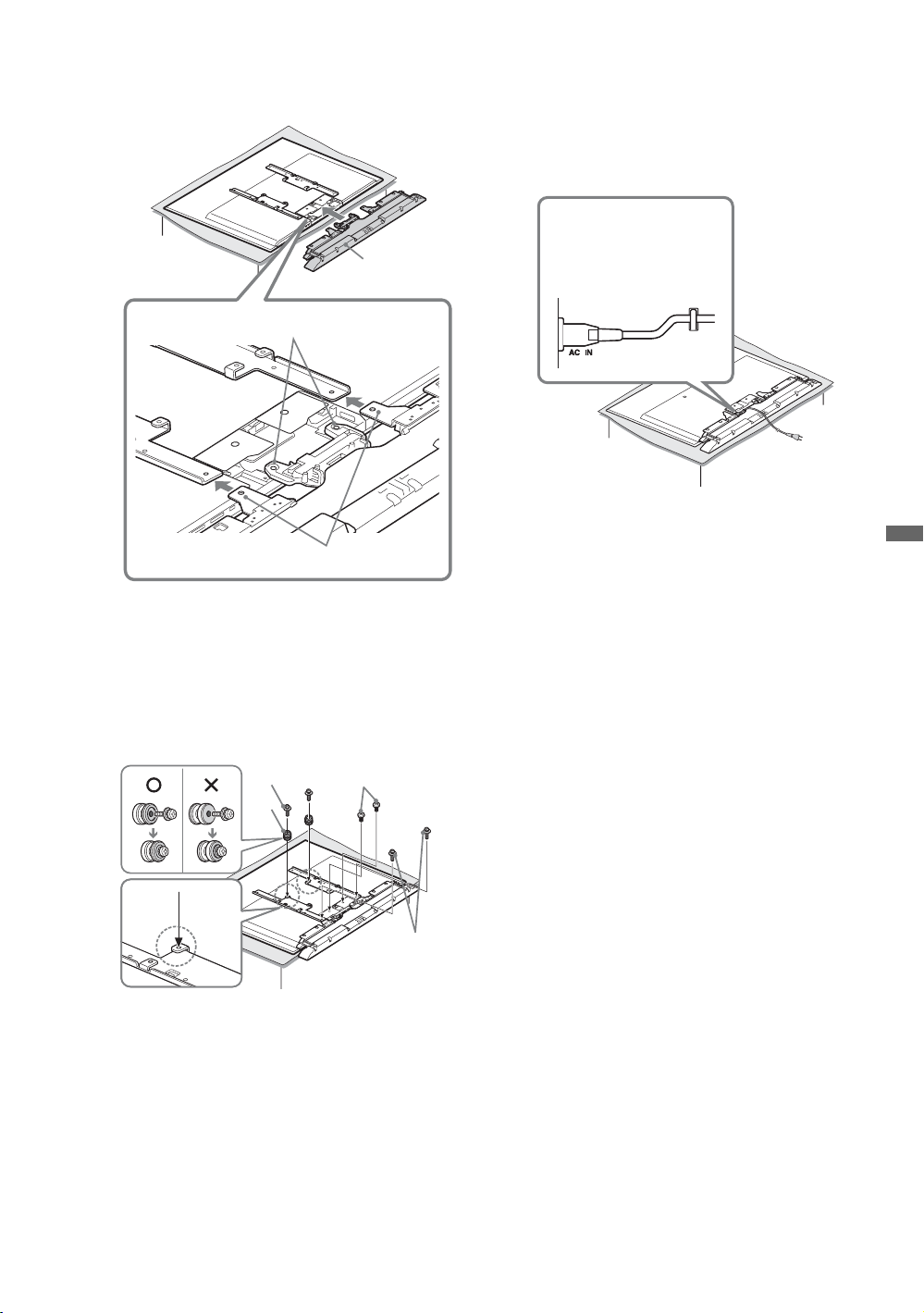 AC IN