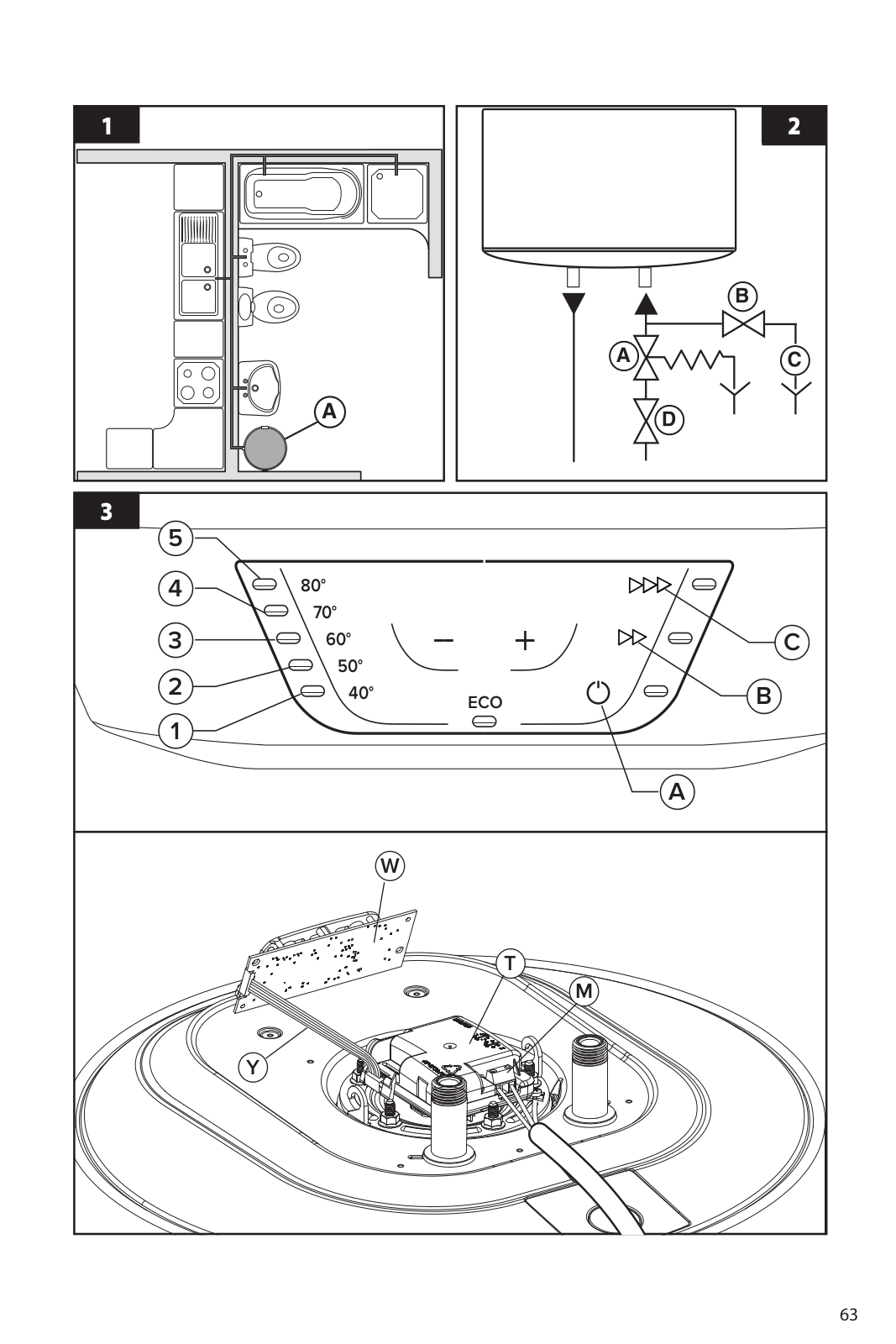 1

A

2

B

A

C

D

3

5

4

3

2

1

80°

70°

60°

50°

40°

−

+

ECO

C

B

A

W

T

M

Y

63