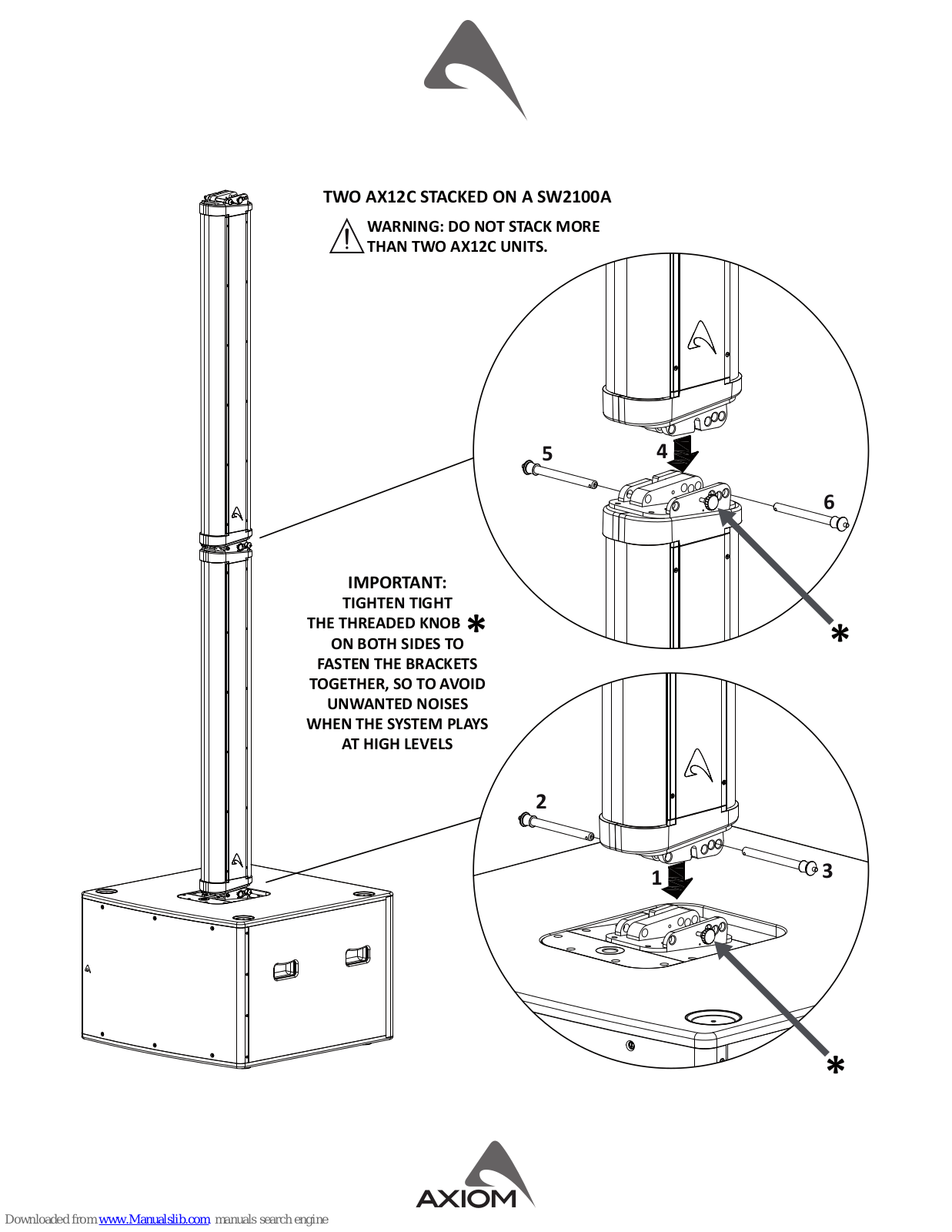 TWO AX12C STACKED ON A SW2100A

WARNING: DO NOT STACK MORE THAN TWO AX12C UNITS.

5

4

6

*

IMPORTANT:
TIGHTEN TIGHT
THE THREADED KNOB *
ON BOTH SIDES TO
FASTEN THE BRACKETS
TOGETHER, SO TO AVOID
UNWANTED NOISES
WHEN THE SYSTEM PLAYS
AT HIGH LEVELS

2

1

3

*

AXIOM

Downloaded from www.Manualslib.com manuals search engine