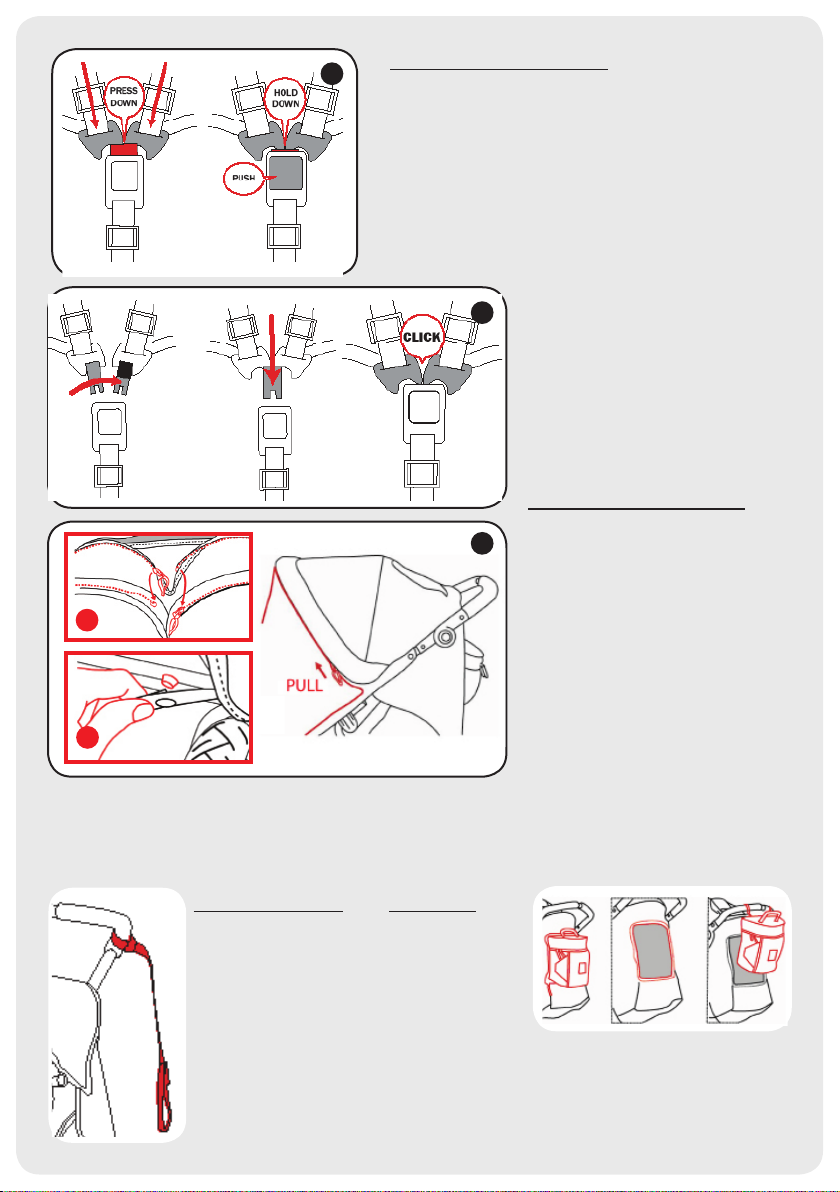 PRESS DOWN

HOLD DOWN

PUSH

CLICK

PULL