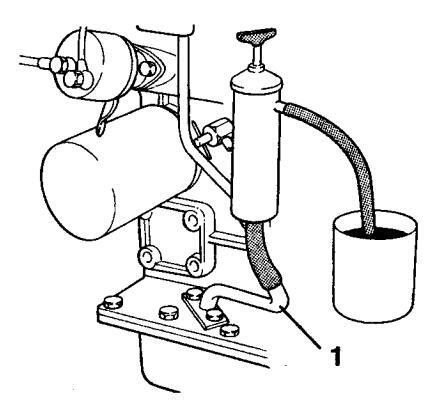 1