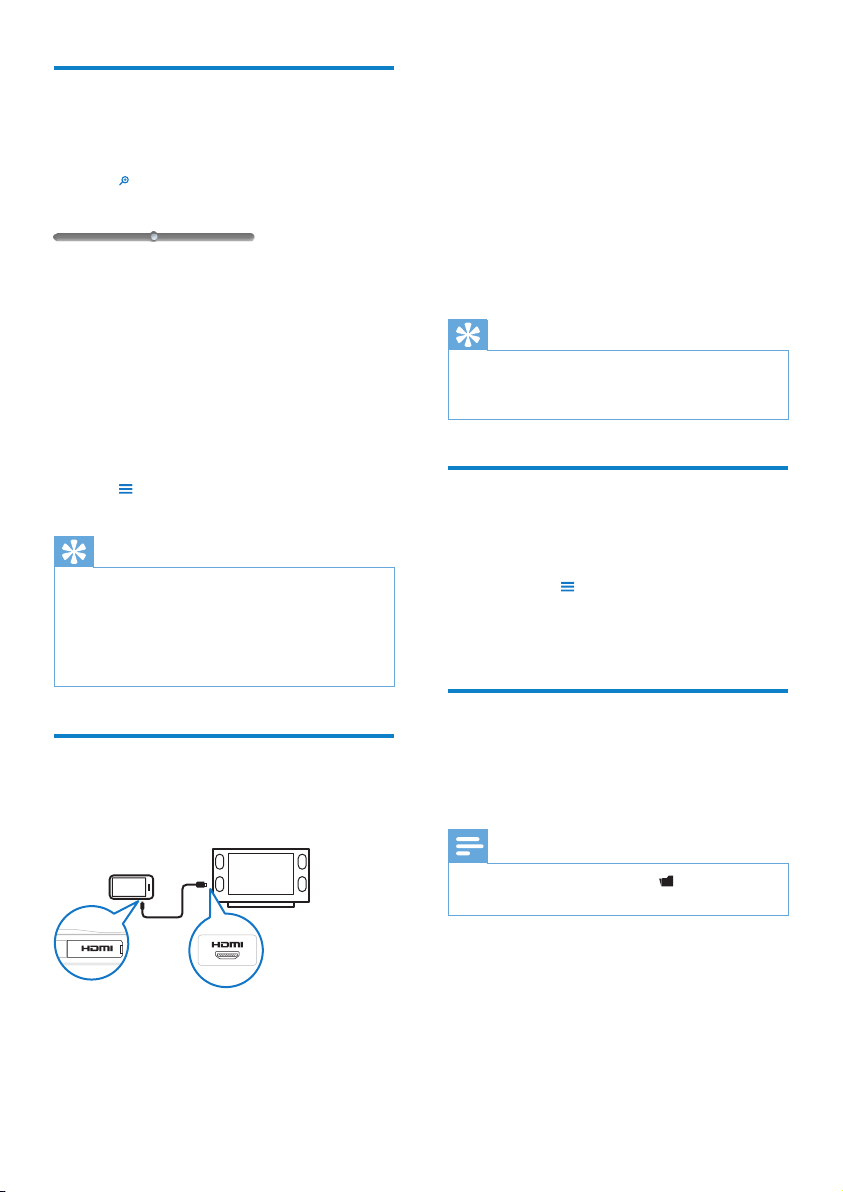 HDMI

HDMI