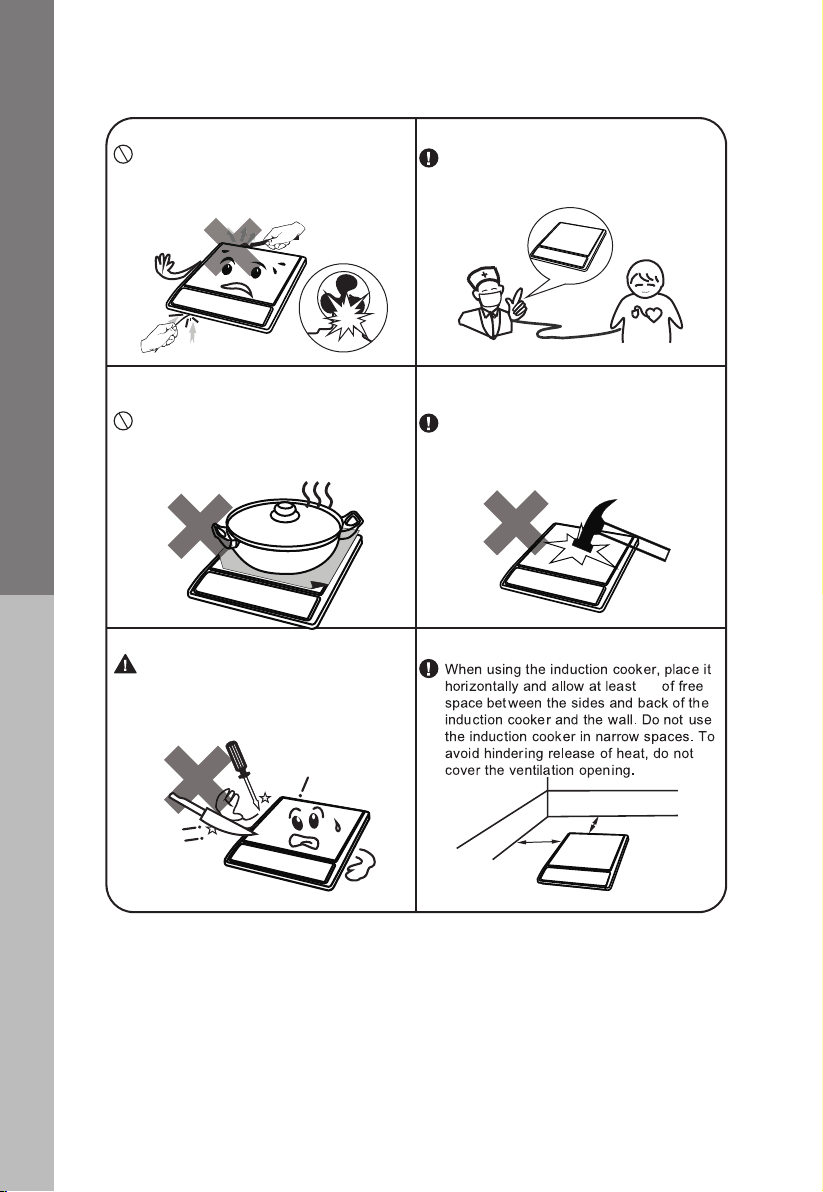 When using the induction cooker, place it horizontally and allow at least of free space between the sides and back of the induction cooker and the wall. Do not use the induction cooker in narrow spaces. To avoid hindering release of heat, do not cover the ventilation opening.