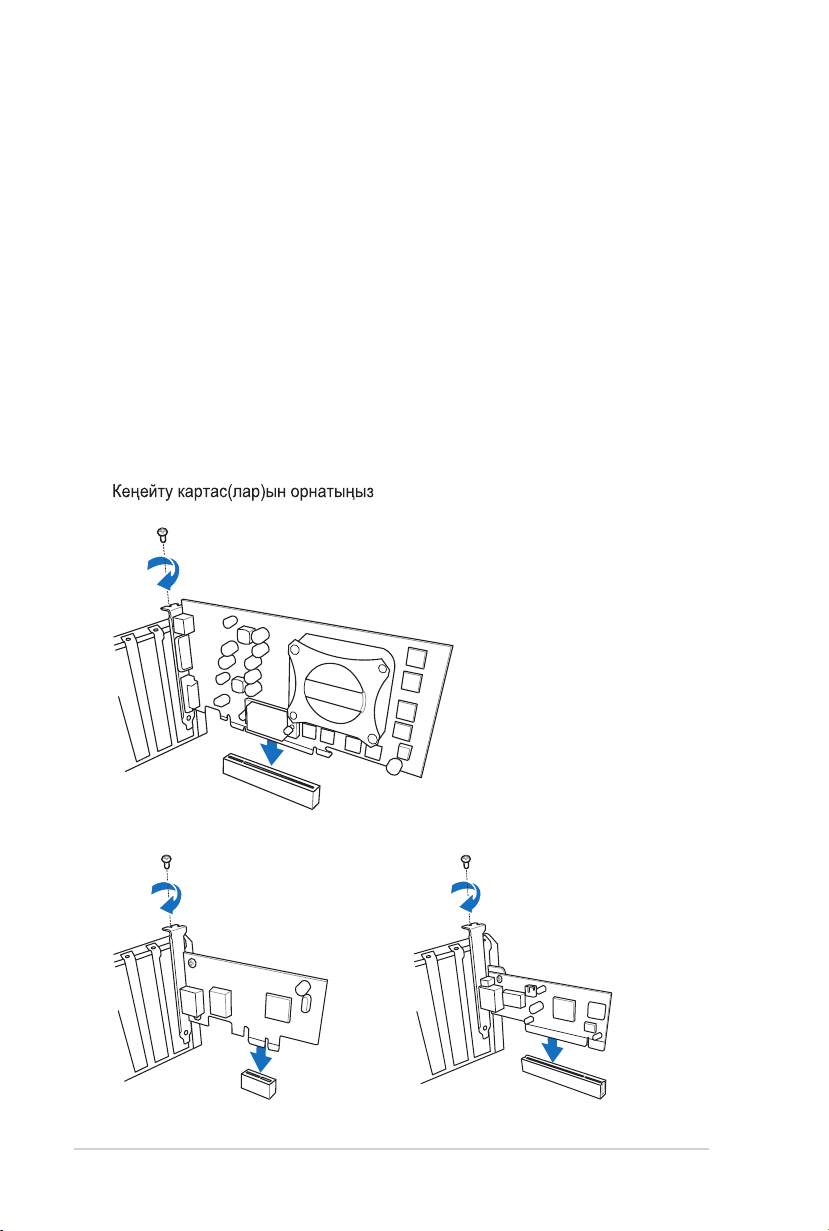 Кеңейту картас(лар)ын орнатыңыз