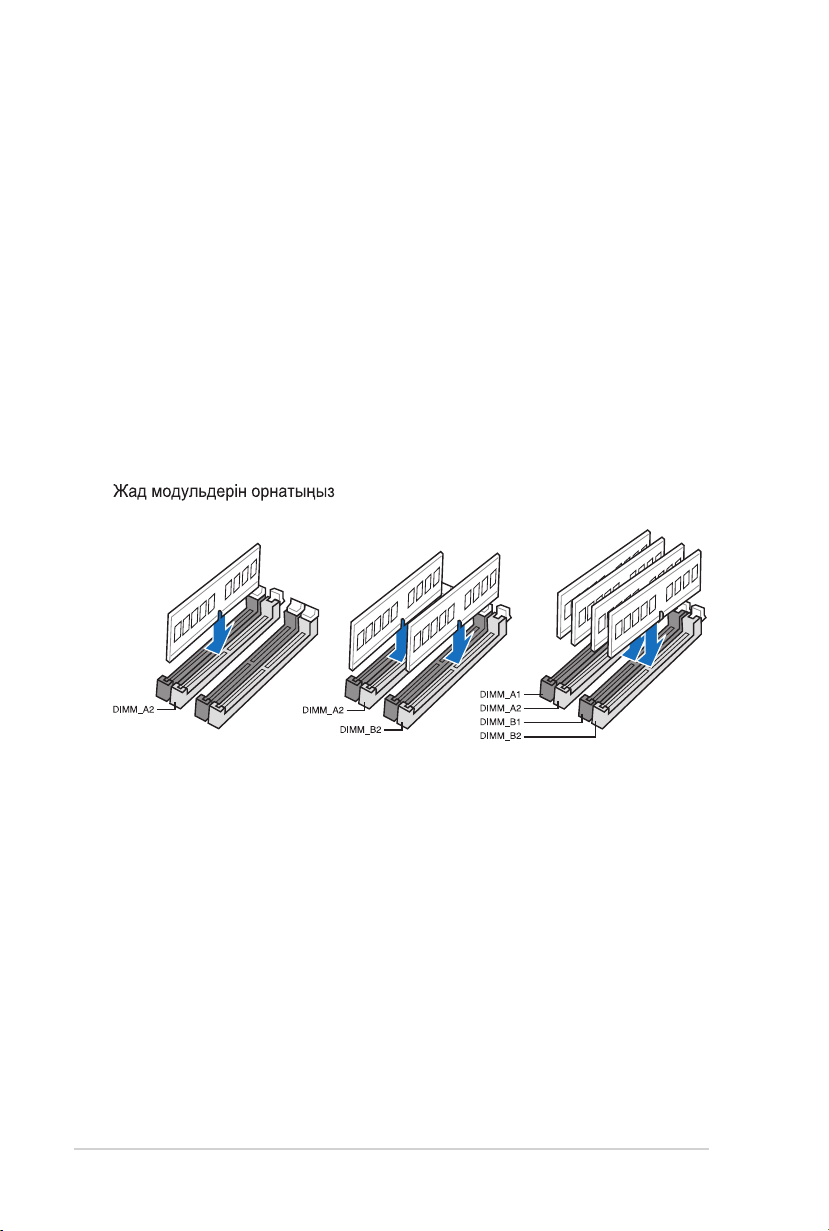 Жад модульдерін орнатыңыз

DIMM_A2

DIMM_A2
DIMM_B2

DIMM_A1
DIMM_A2
DIMM_B1
DIMM_B2