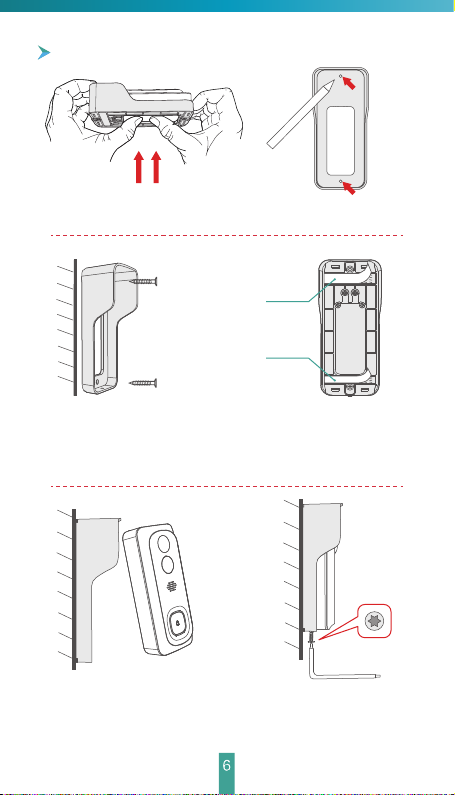 6