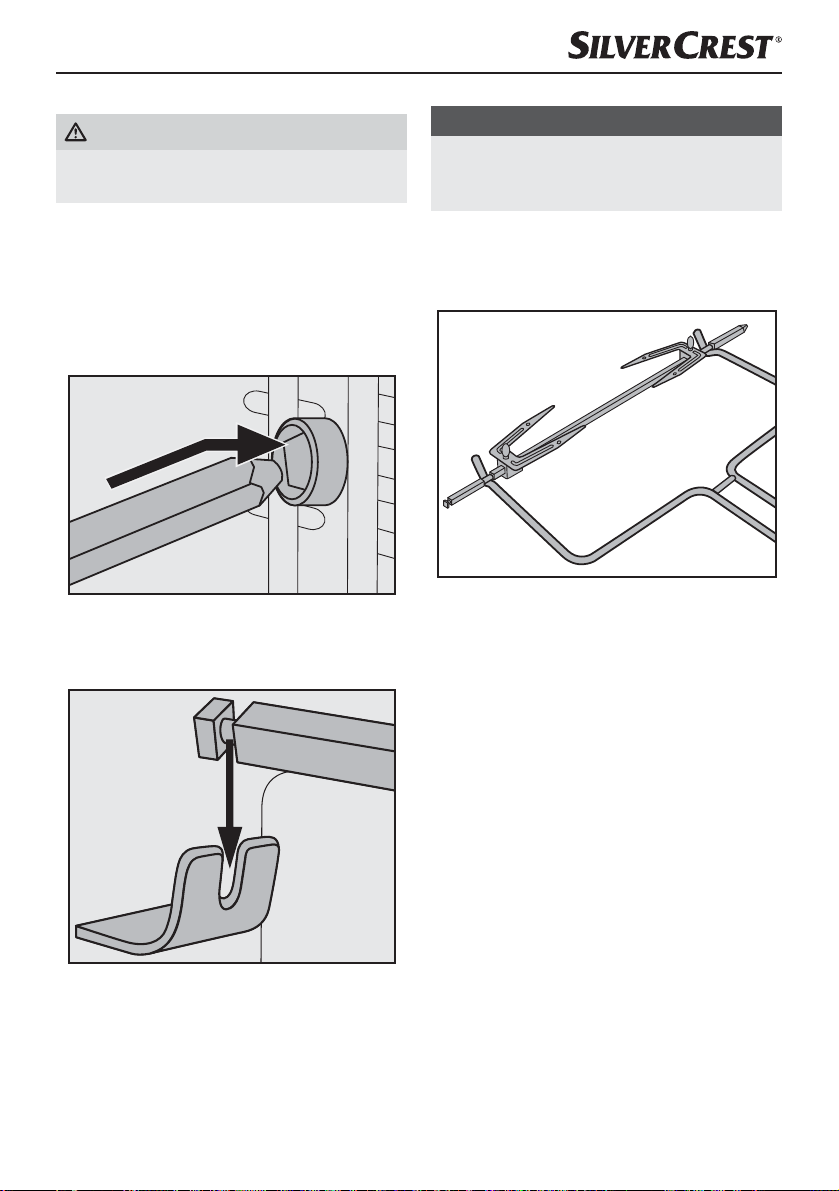 SILVERCREST®