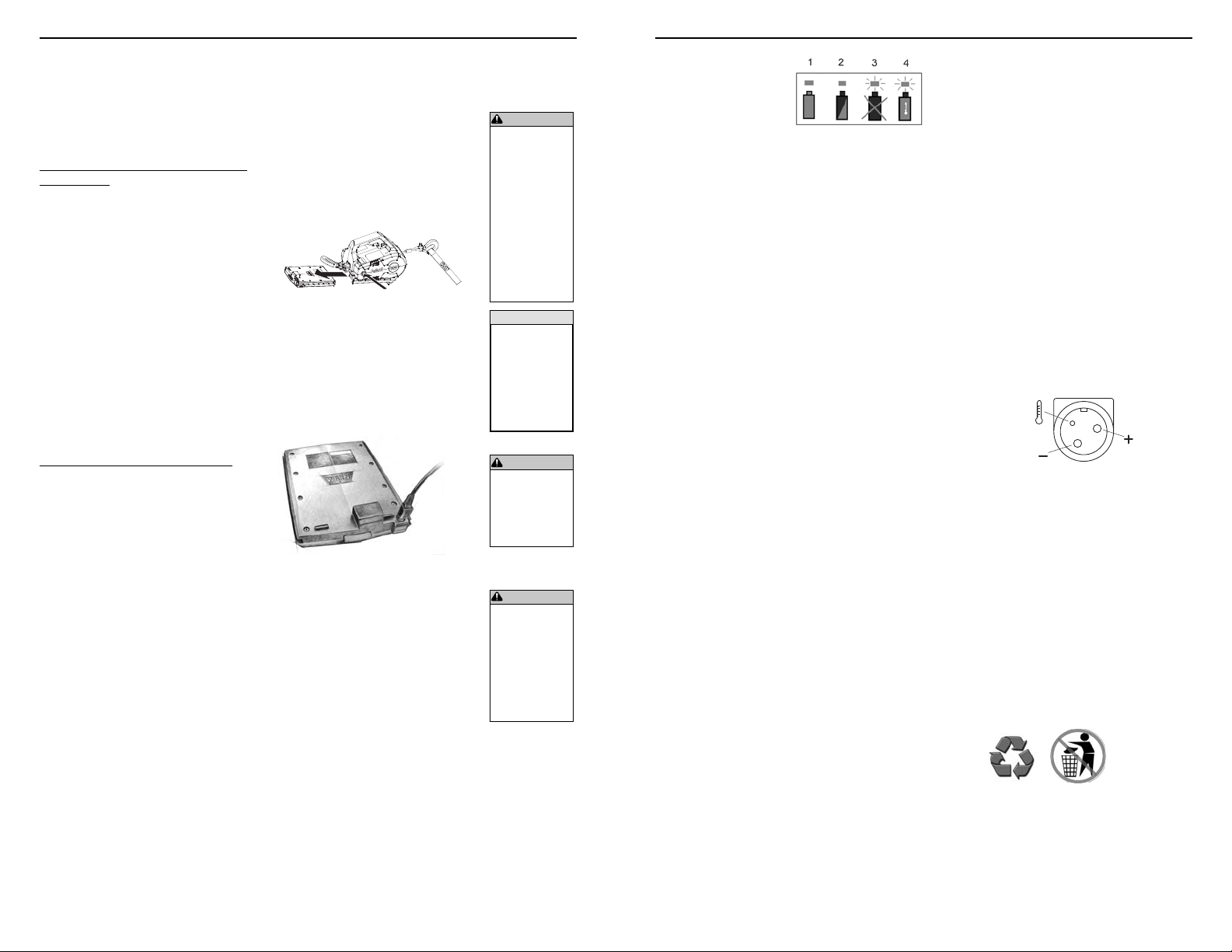 1 2 3 4

+
−