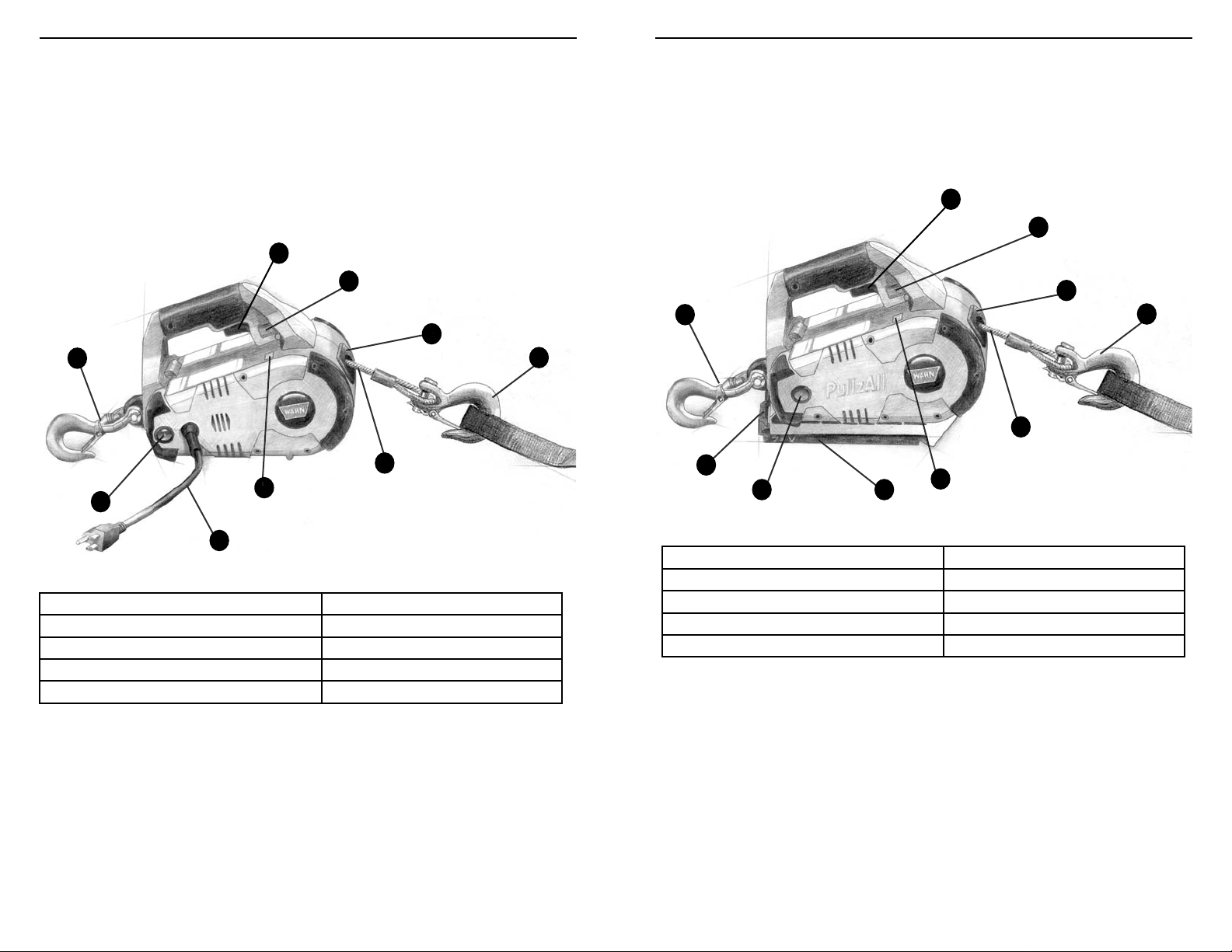 WARN

WARN

PullzAll