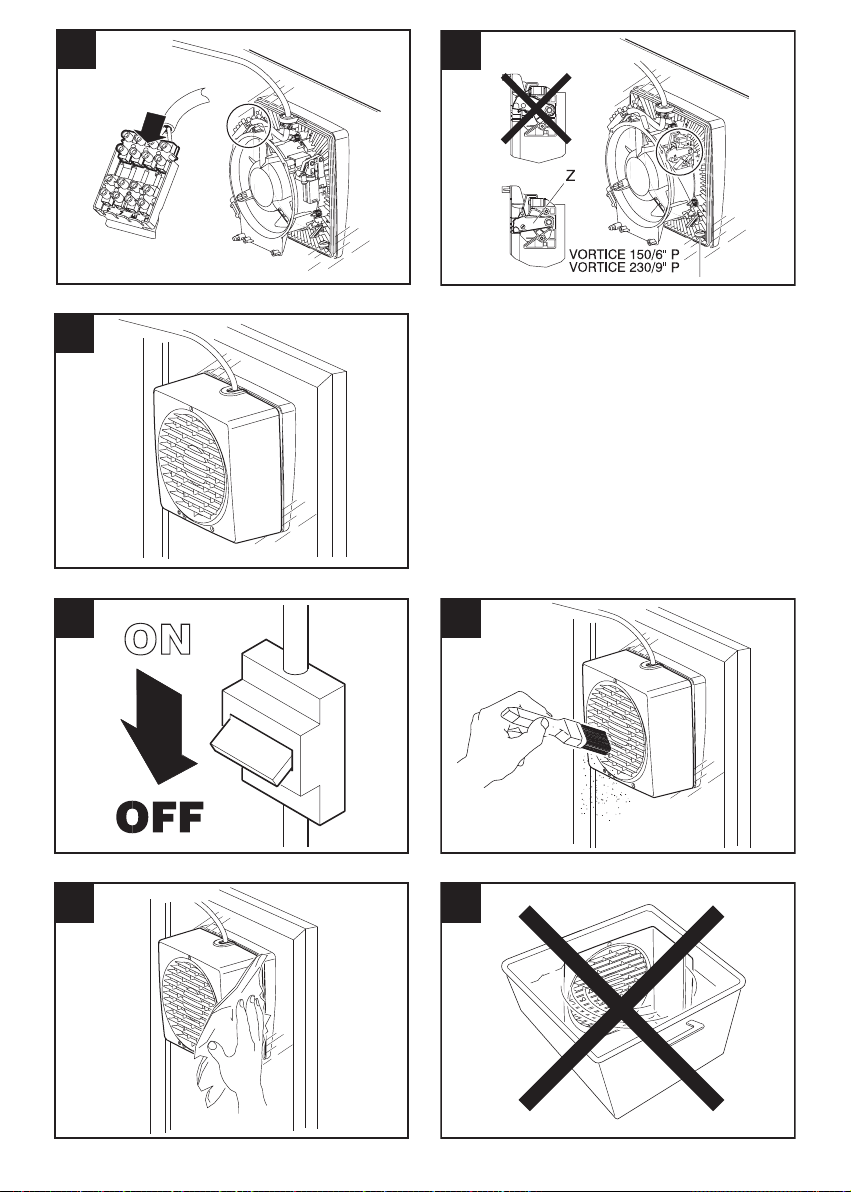 Z

VORTICE 150/6" P
VORTICE 230/9" P

ON

OFF