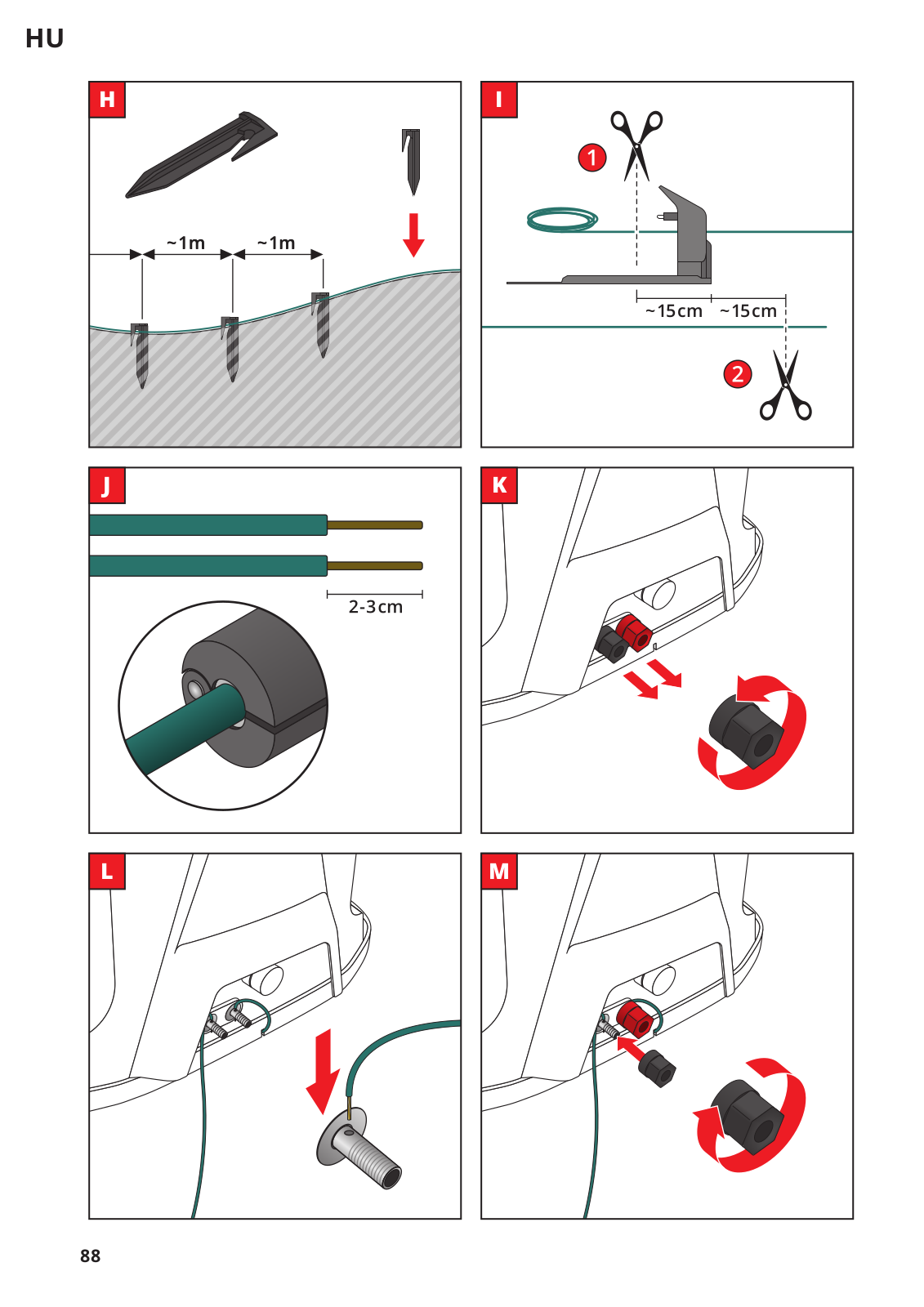 HU

H

~1m ~1m

I

1

~15cm ~15cm

2

J

2-3cm

K

L

M

88