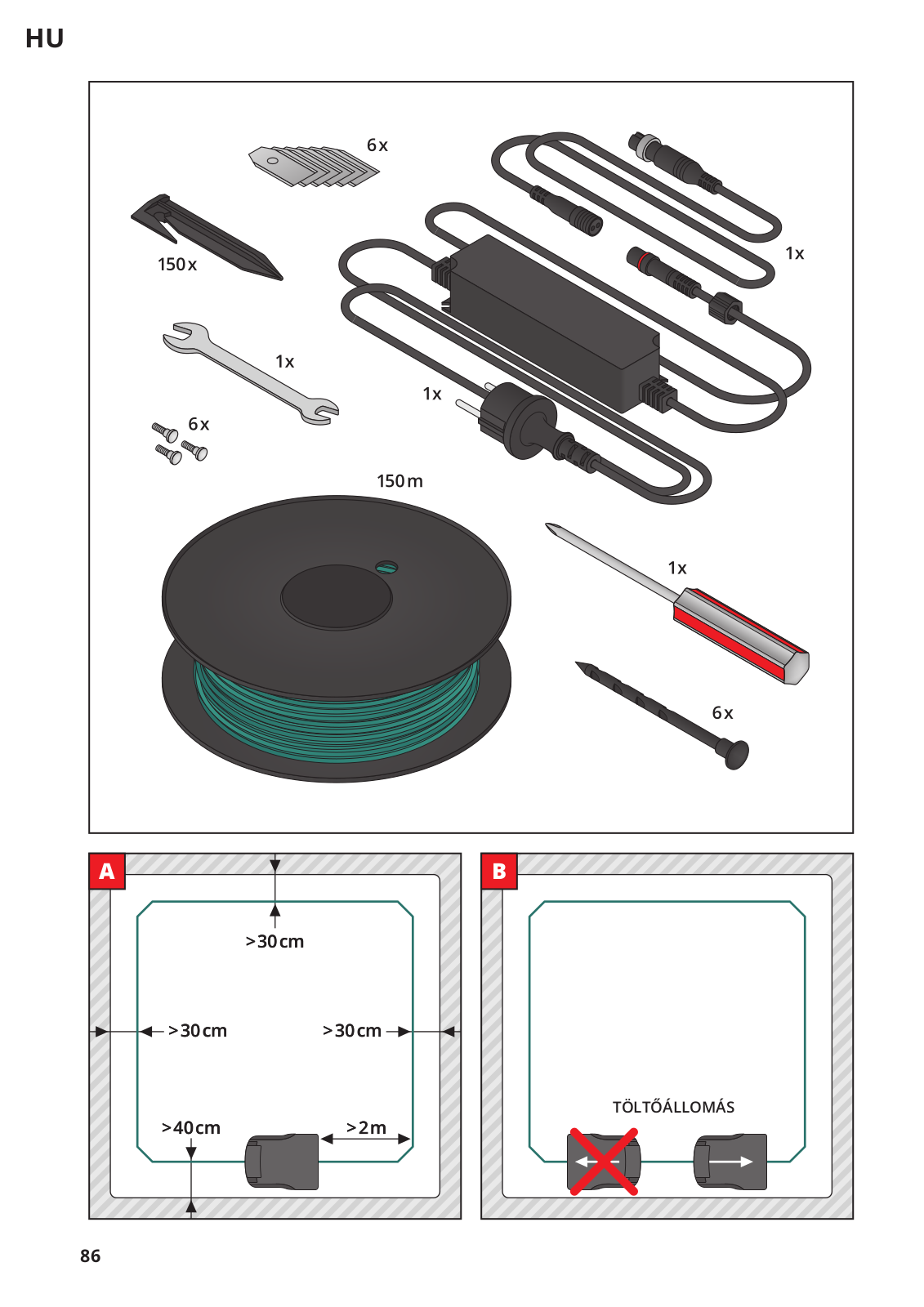 HU

6x

150x

1x

1x

1x

6x

150m

1x

6x

A

>30cm

>30cm

>30cm

>40cm

>2m

B

TÖLTŐÁLLOMÁS

86