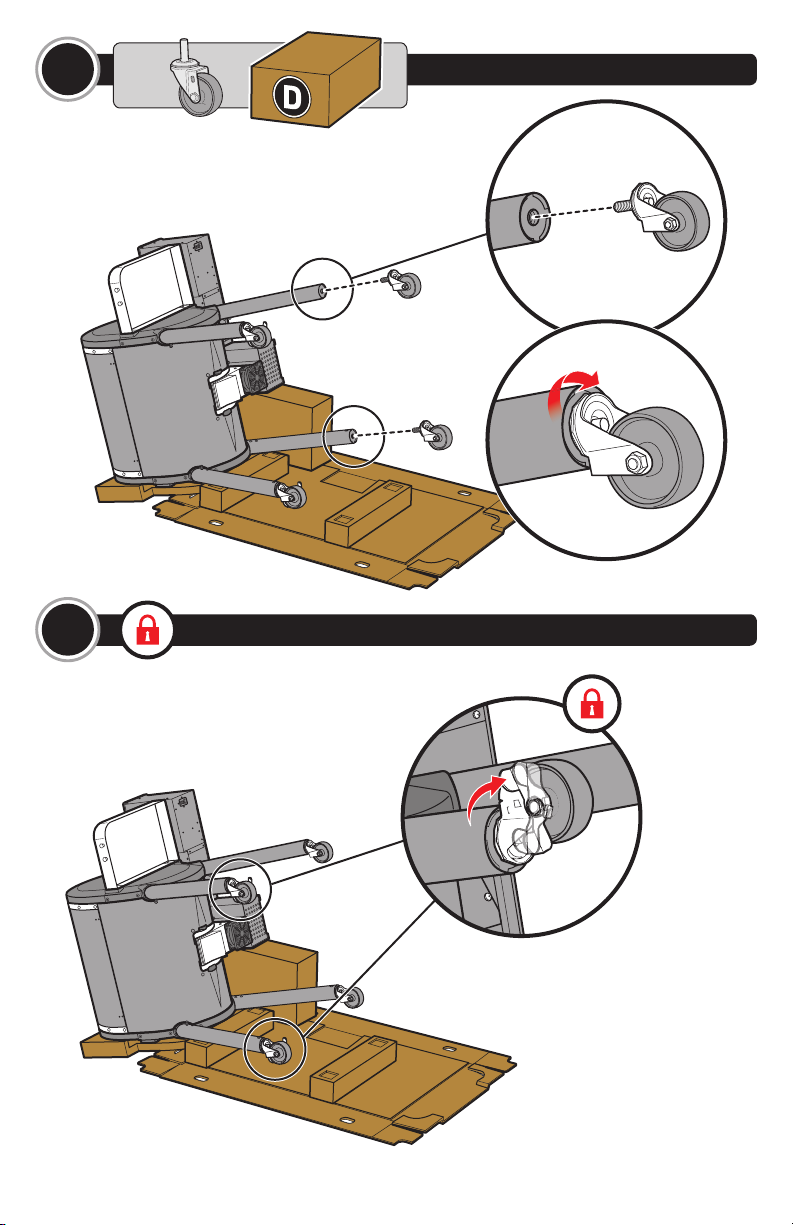 D