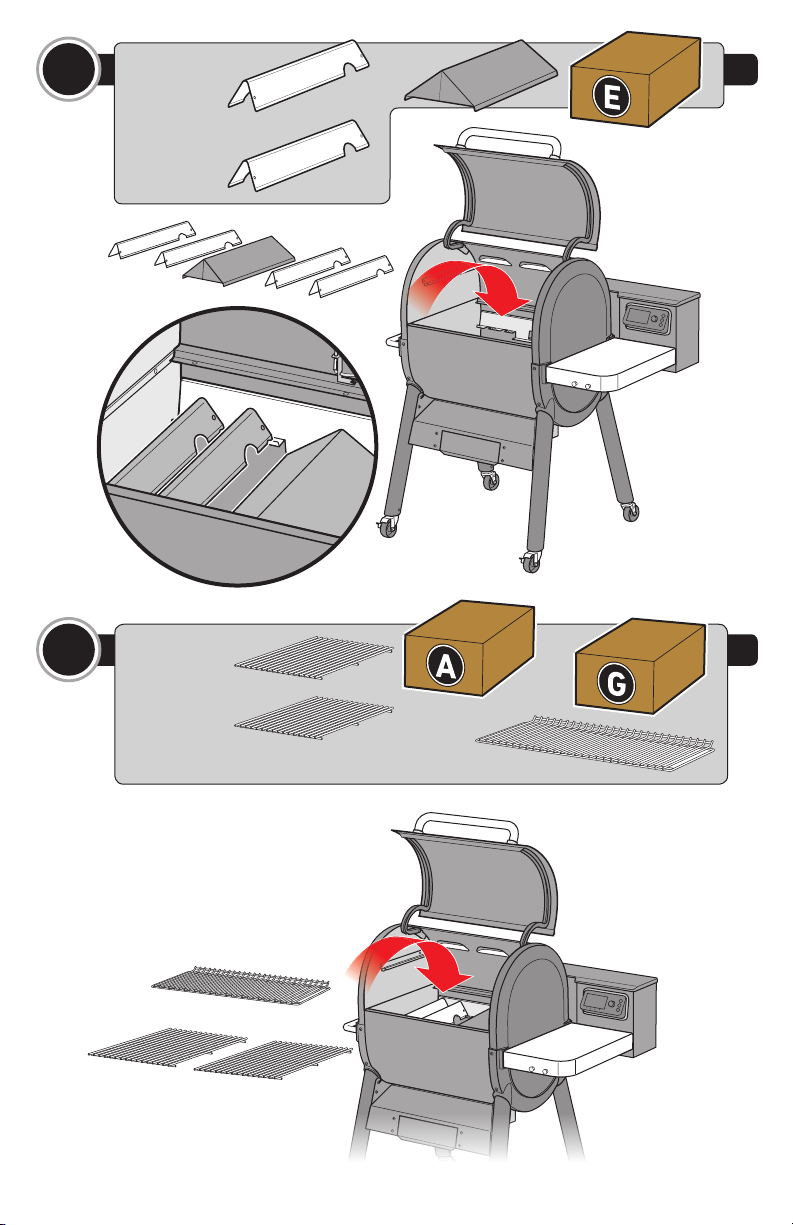 E

A

G