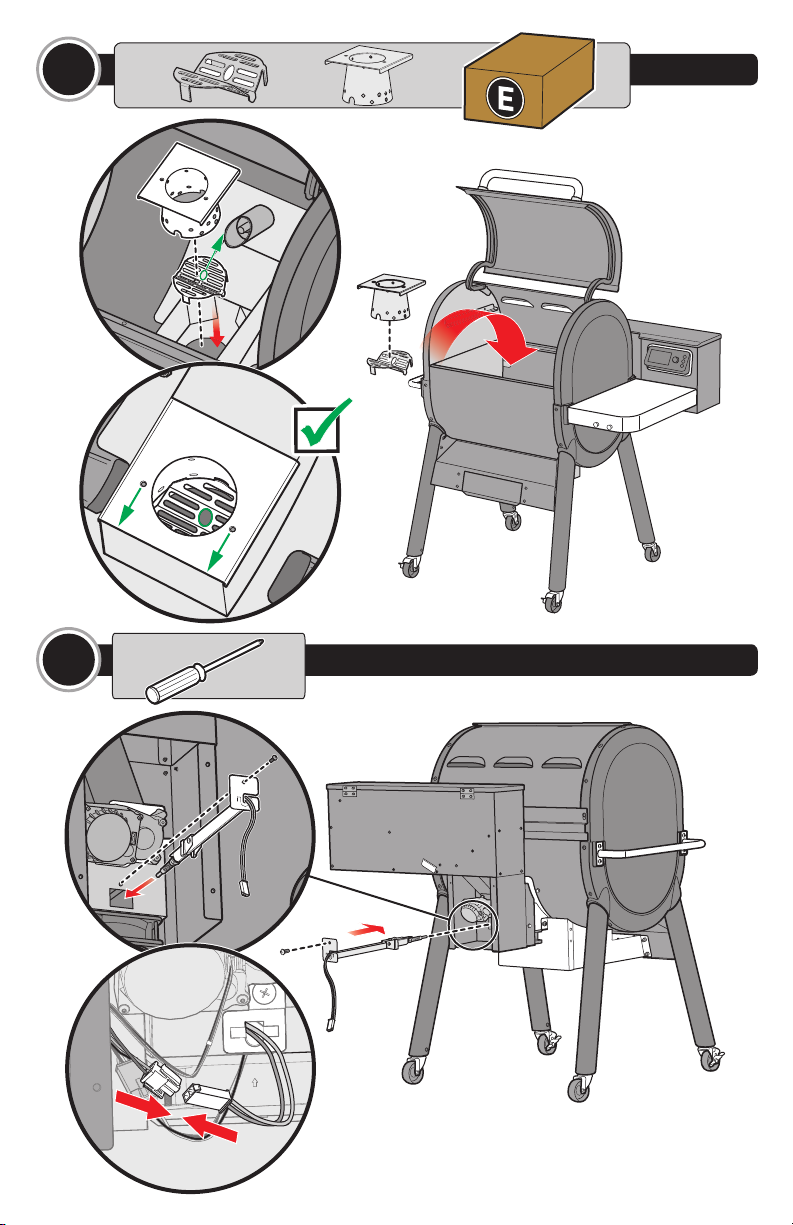 E