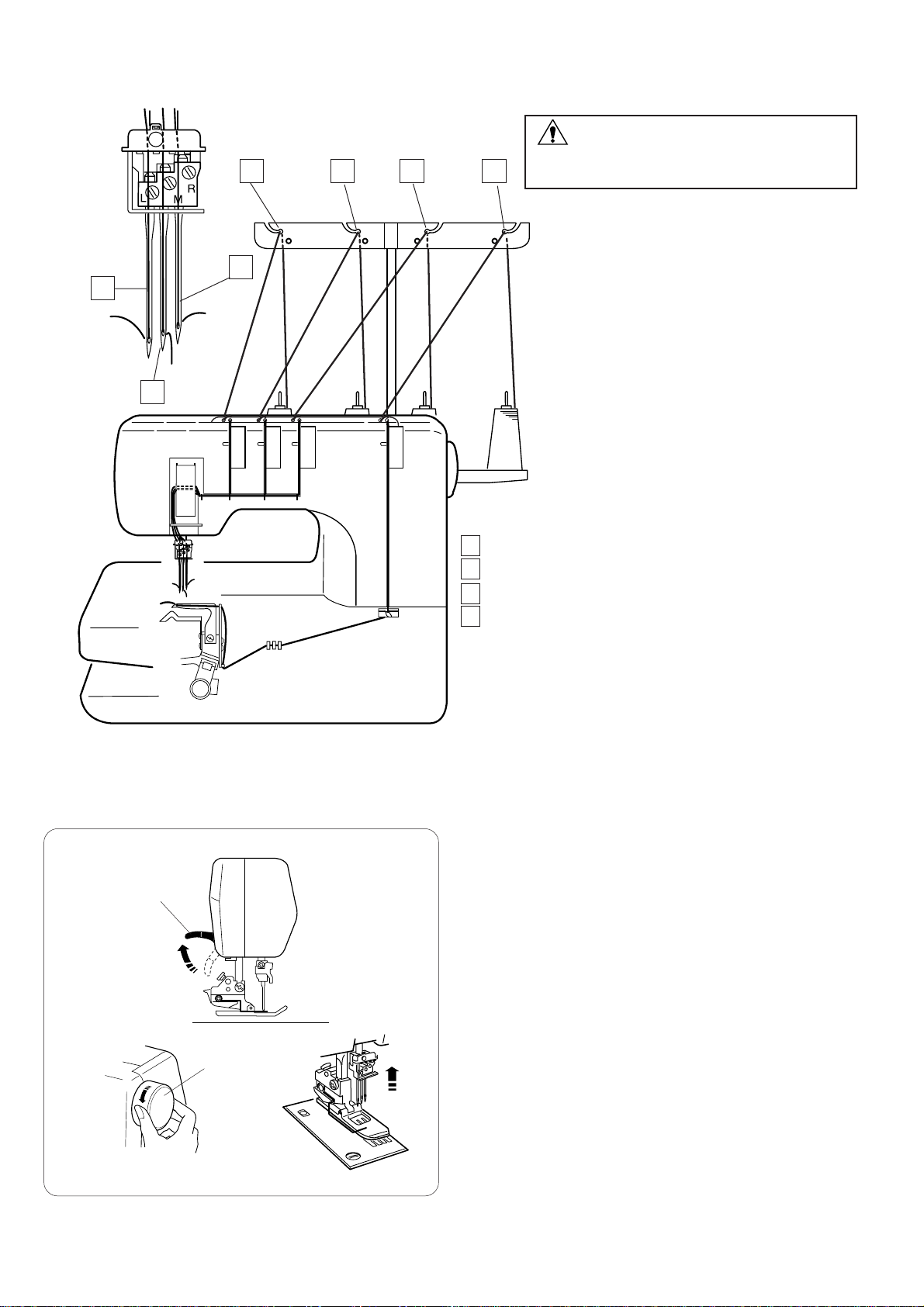 L
M
R