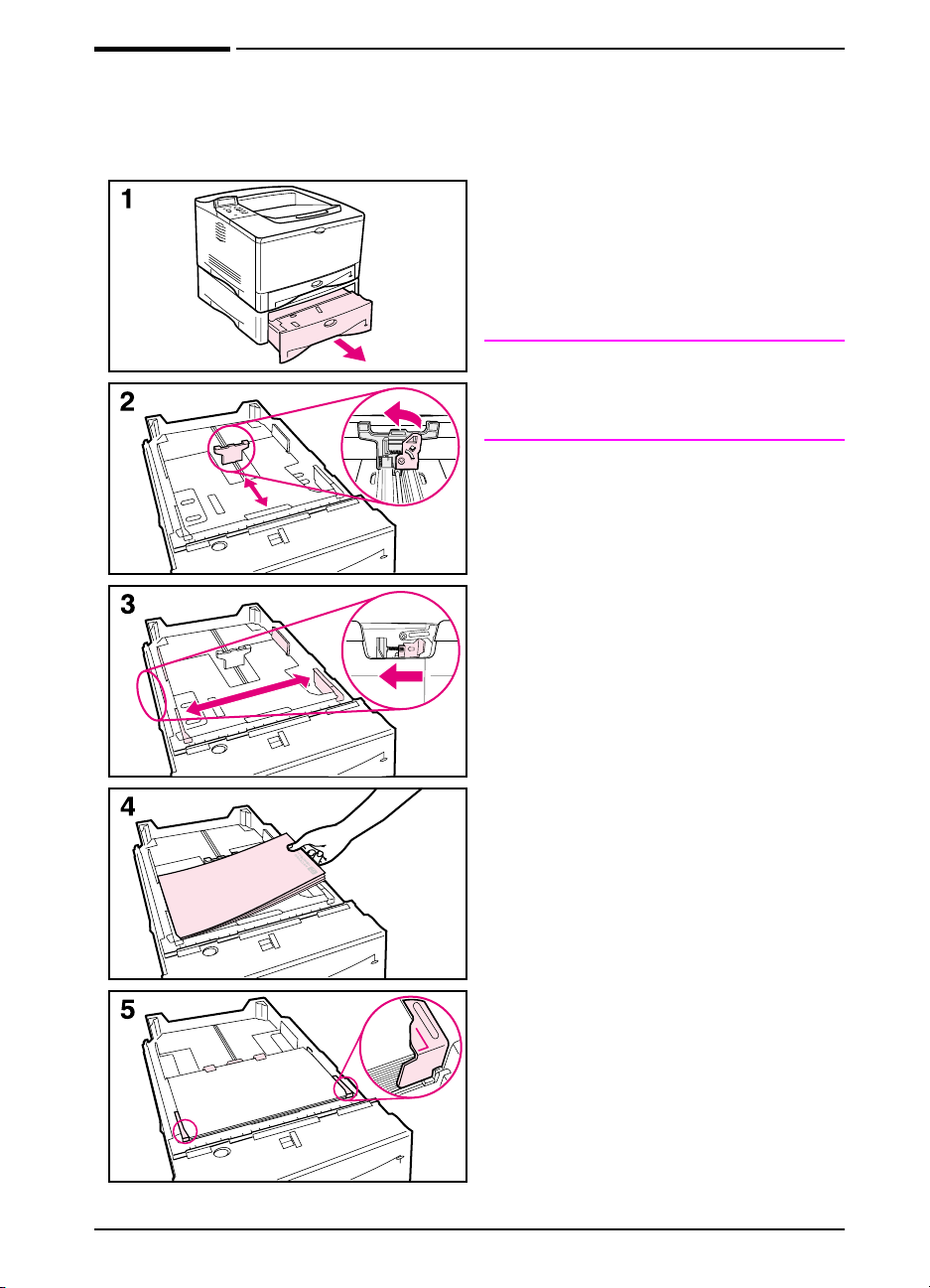 1

2

3

4

5