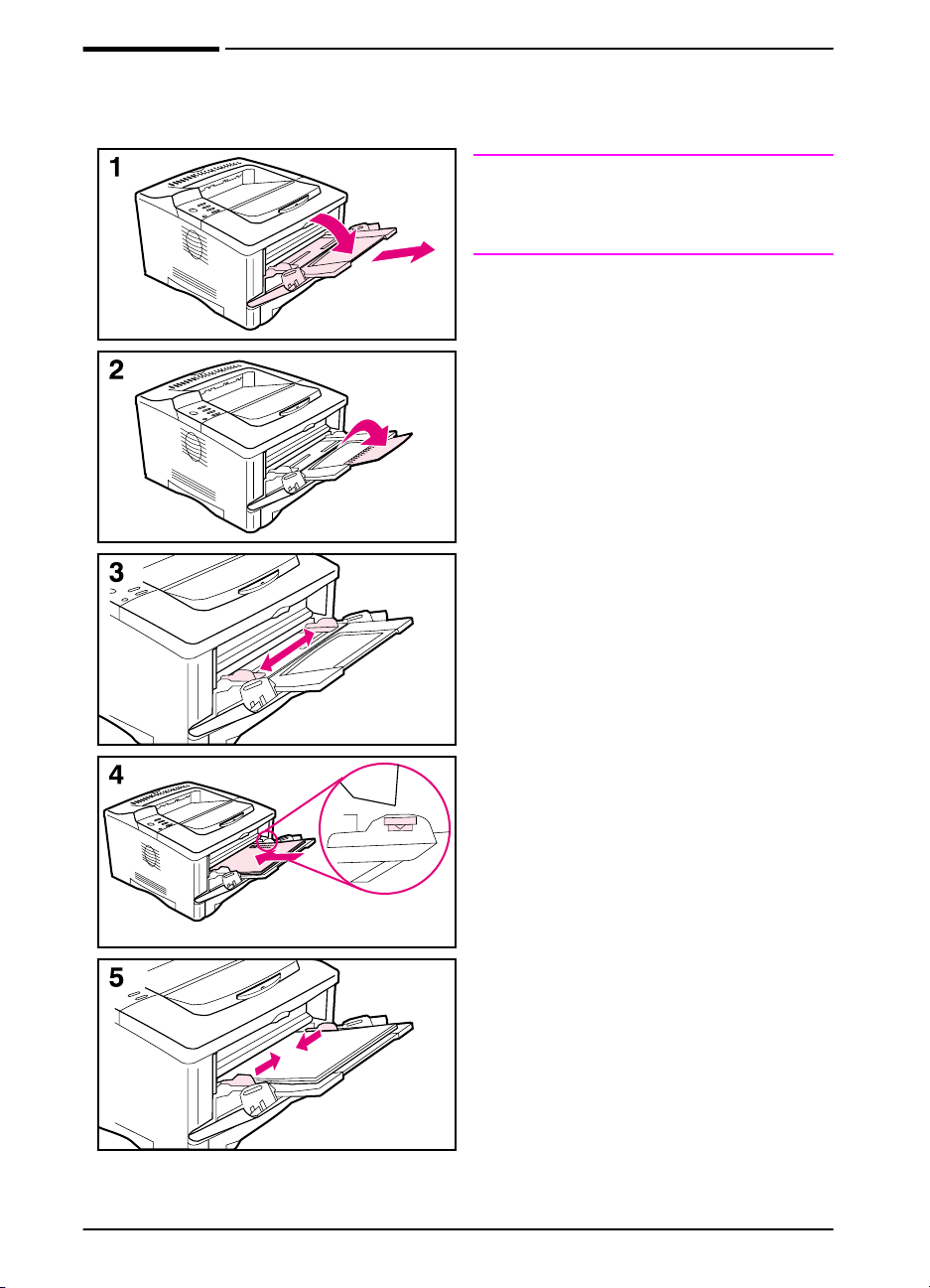 1

2

3

4

5