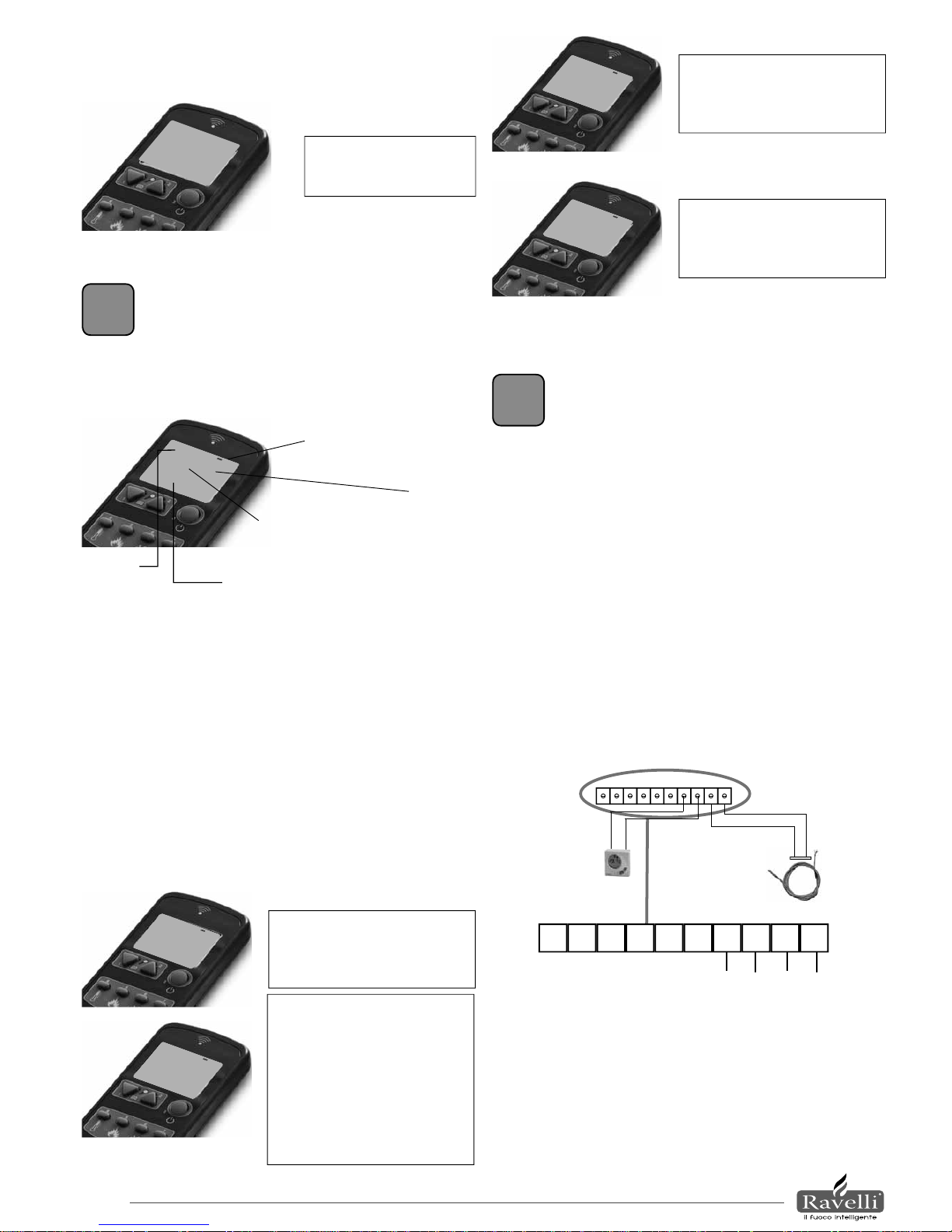 Ravelli
il fuoco intelligente