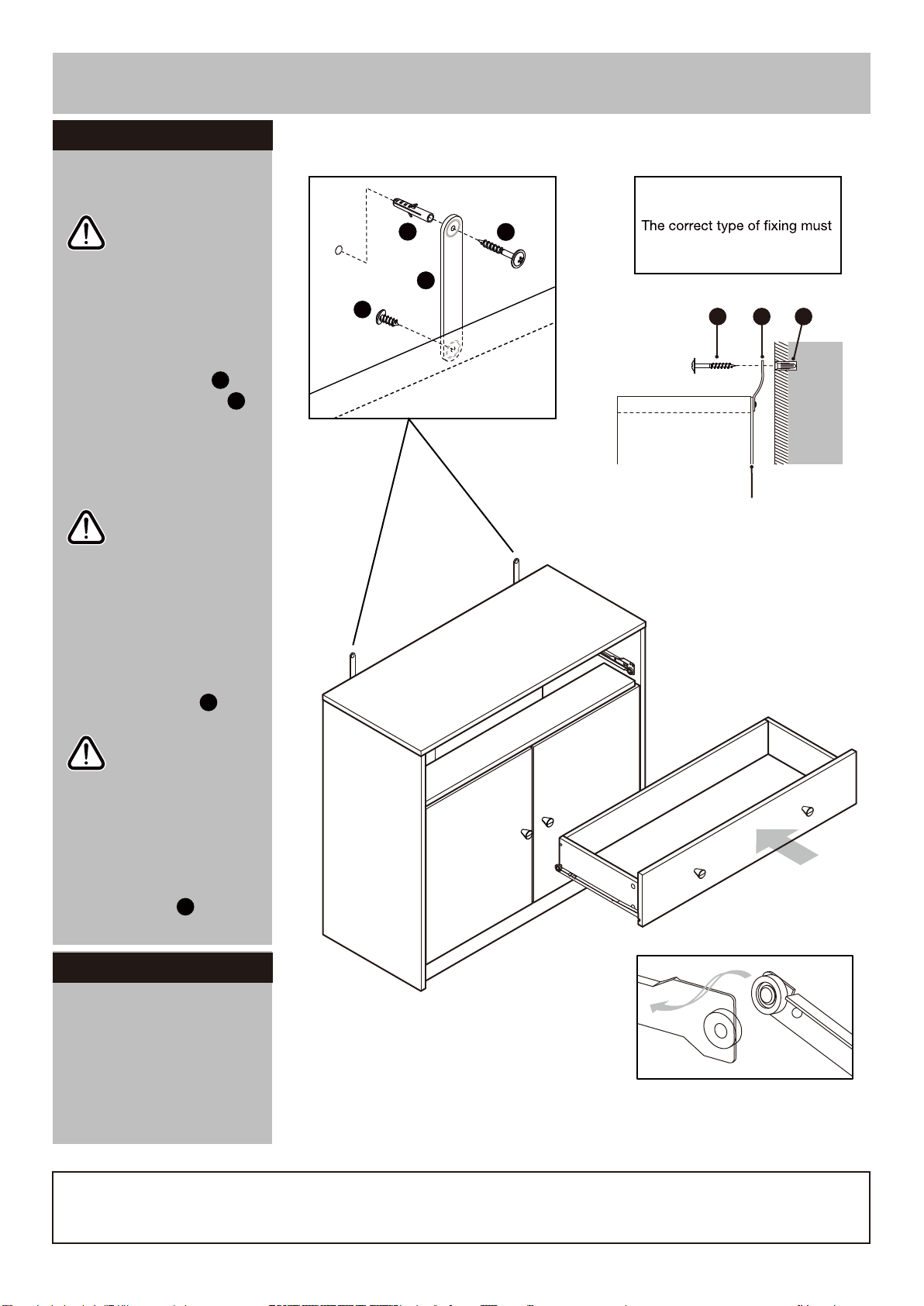 The correct type of fixing must