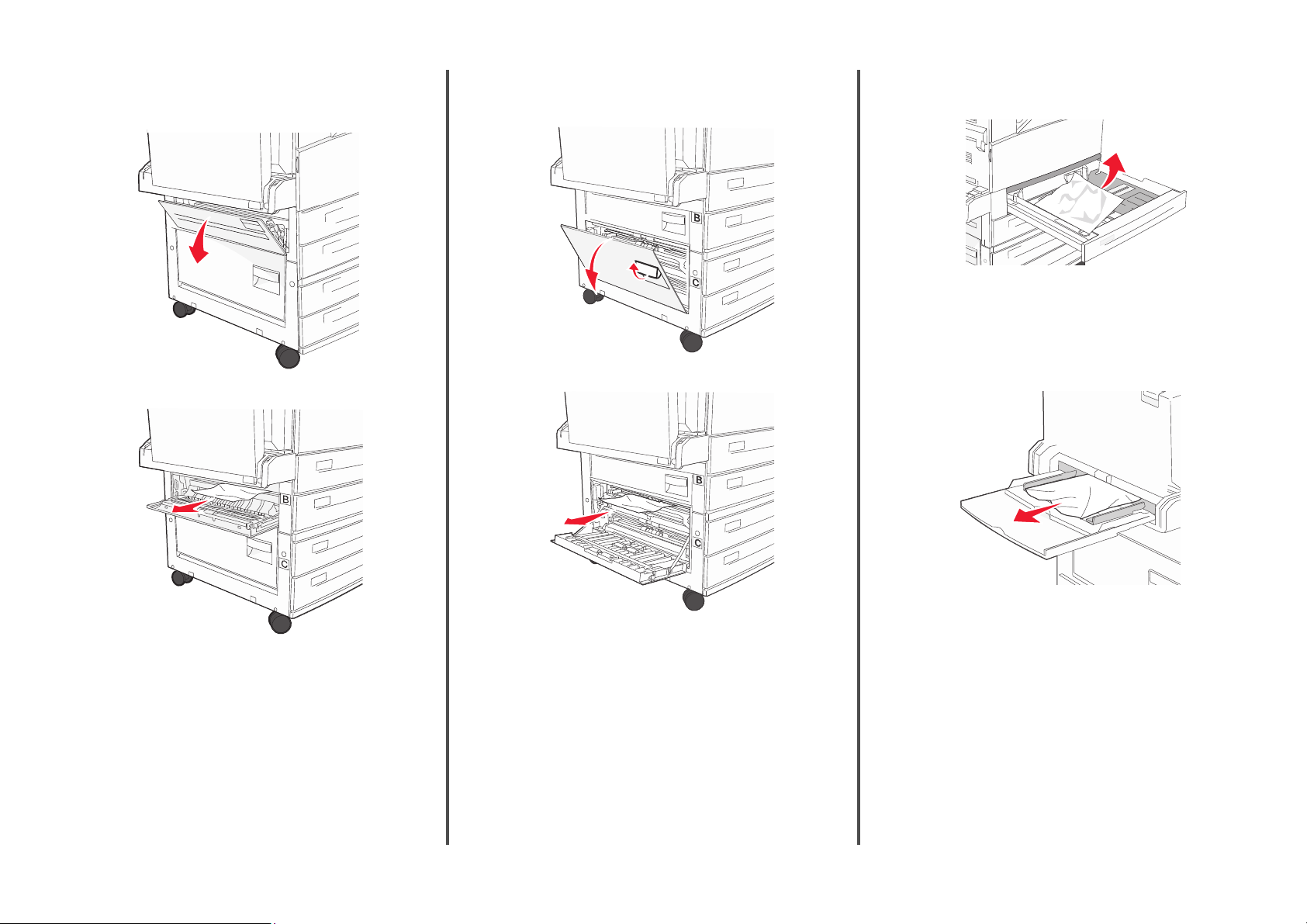 B

C

B

C

B

C