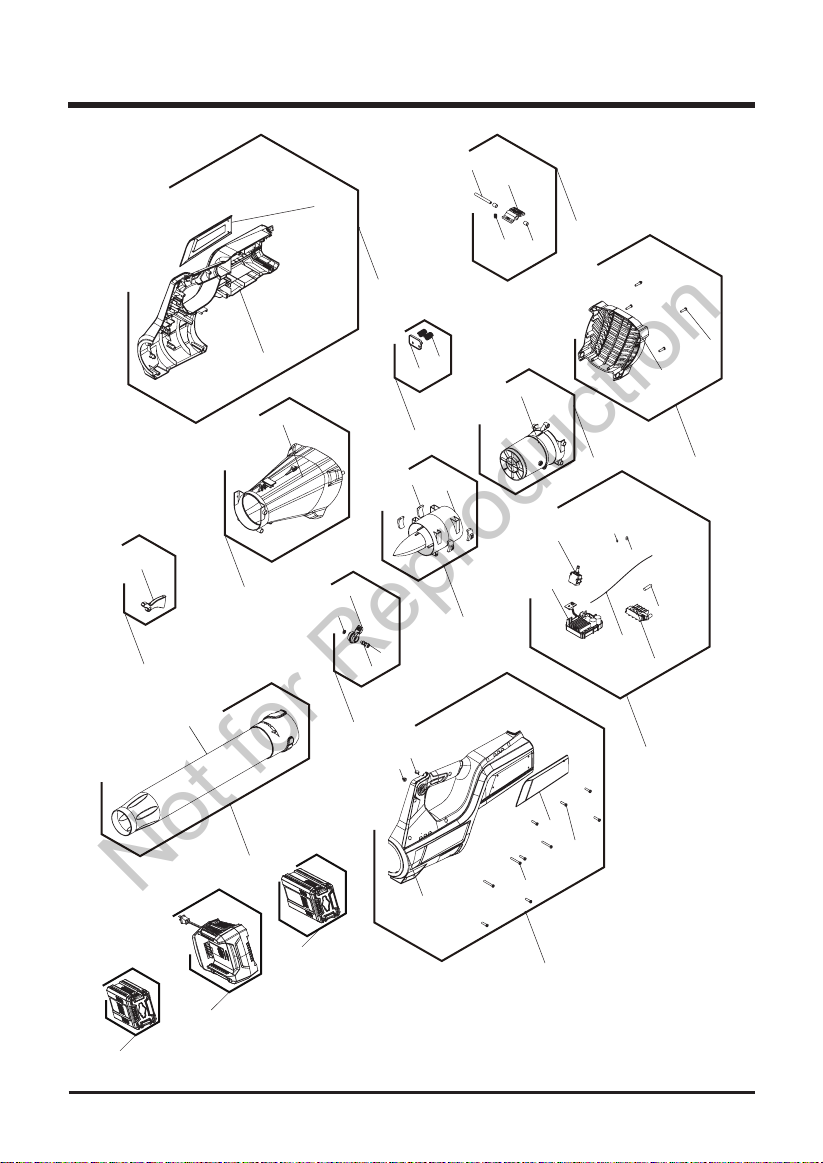 Not for Reproduction