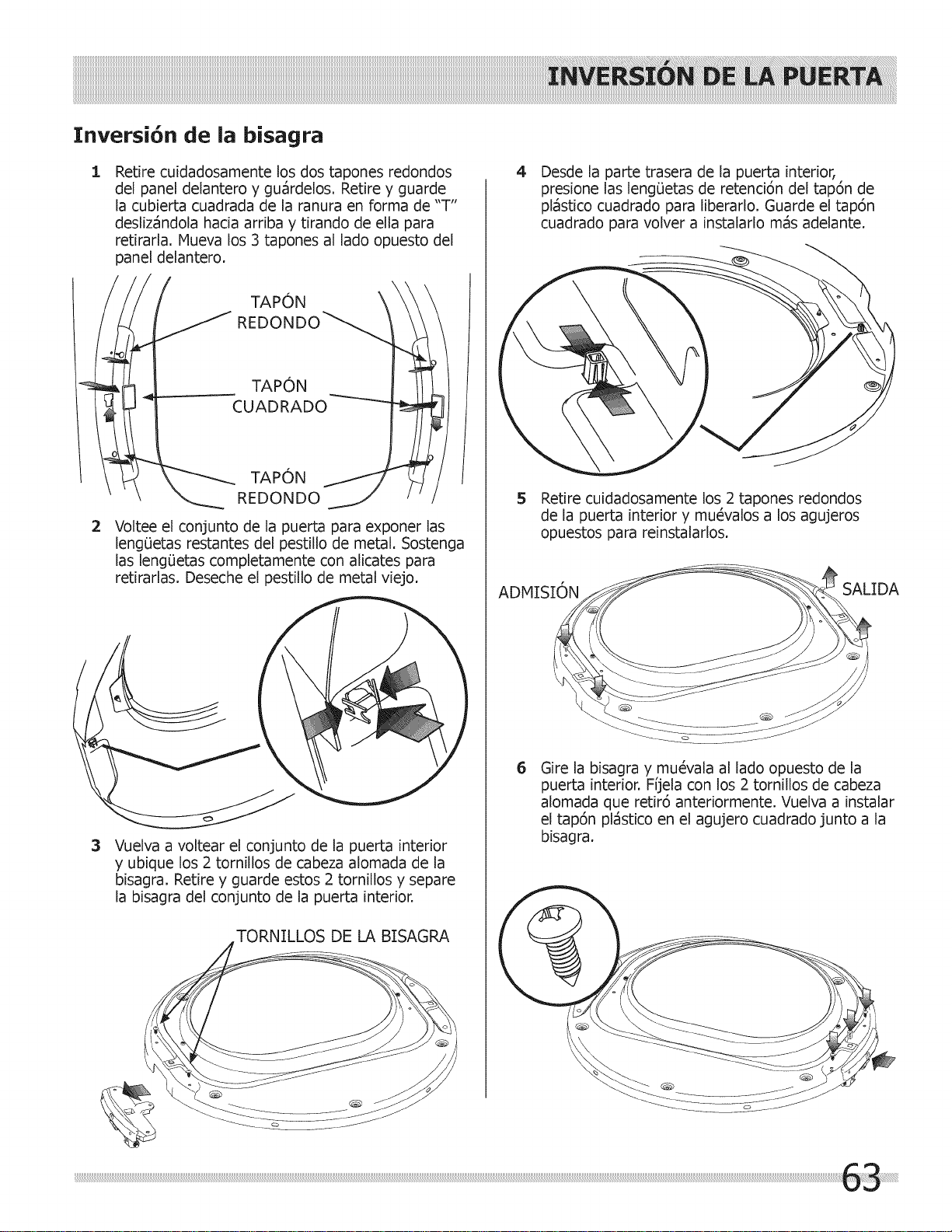 INVERSIÓN DE LA PUERTA

Inversión de la bisagra

1 Retire cuidadosamente los dos tapones redondos del panel delantero y guárdelos. Retire y guarde la cubierta cuadrada de la ranura en forma de "T" deslizándola hacia arriba y tirando de ella para retirarla. Mueva los 3 tapones al lado opuesto del panel delantero.

TAPÓN REDONDO

TAPÓN CUADRADO

TAPÓN REDONDO

2 Voltee el conjunto de la puerta para exponer las lengüetas restantes del pestillo de metal. Sostenga las lengüetas completamente con alicates para retirarlas. Deseche el pestillo de metal viejo.

3 Vuelva a voltear el conjunto de la puerta interior y ubique los 2 tornillos de cabeza alomada de la bisagra. Retire y guarde estos 2 tornillos y separe la bisagra del conjunto de la puerta interior.

TORNILLOS DE LA BISAGRA

4 Desde la parte trasera de la puerta interior, presione las lengüetas de retención del tapón de plástico cuadrado para liberarlo. Guarde el tapón cuadrado para volver a instalarlo más adelante.

5 Retire cuidadosamente los 2 tapones redondos de la puerta interior y muévalos a los agujeros opuestos para reinstalarlos.

ADMISIÓN

SALIDA

6 Gire la bisagra y muévala al lado opuesto de la puerta interior. Fíjela con los 2 tornillos de cabeza alomada que retiró anteriormente. Vuelva a instalar el tapón plástico en el agujero cuadrado junto a la bisagra.

63