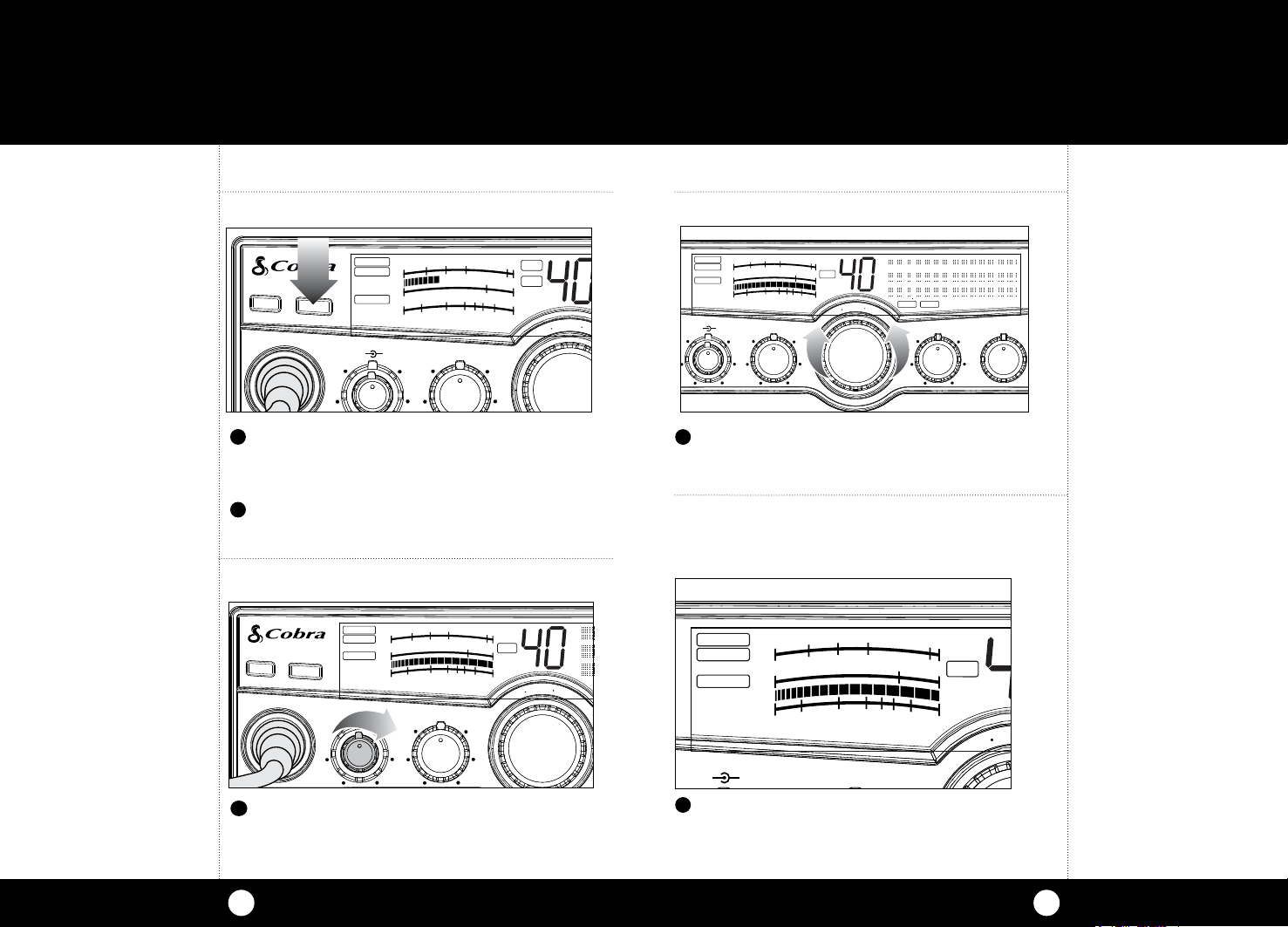 Cobra

40

40

Cobra

40