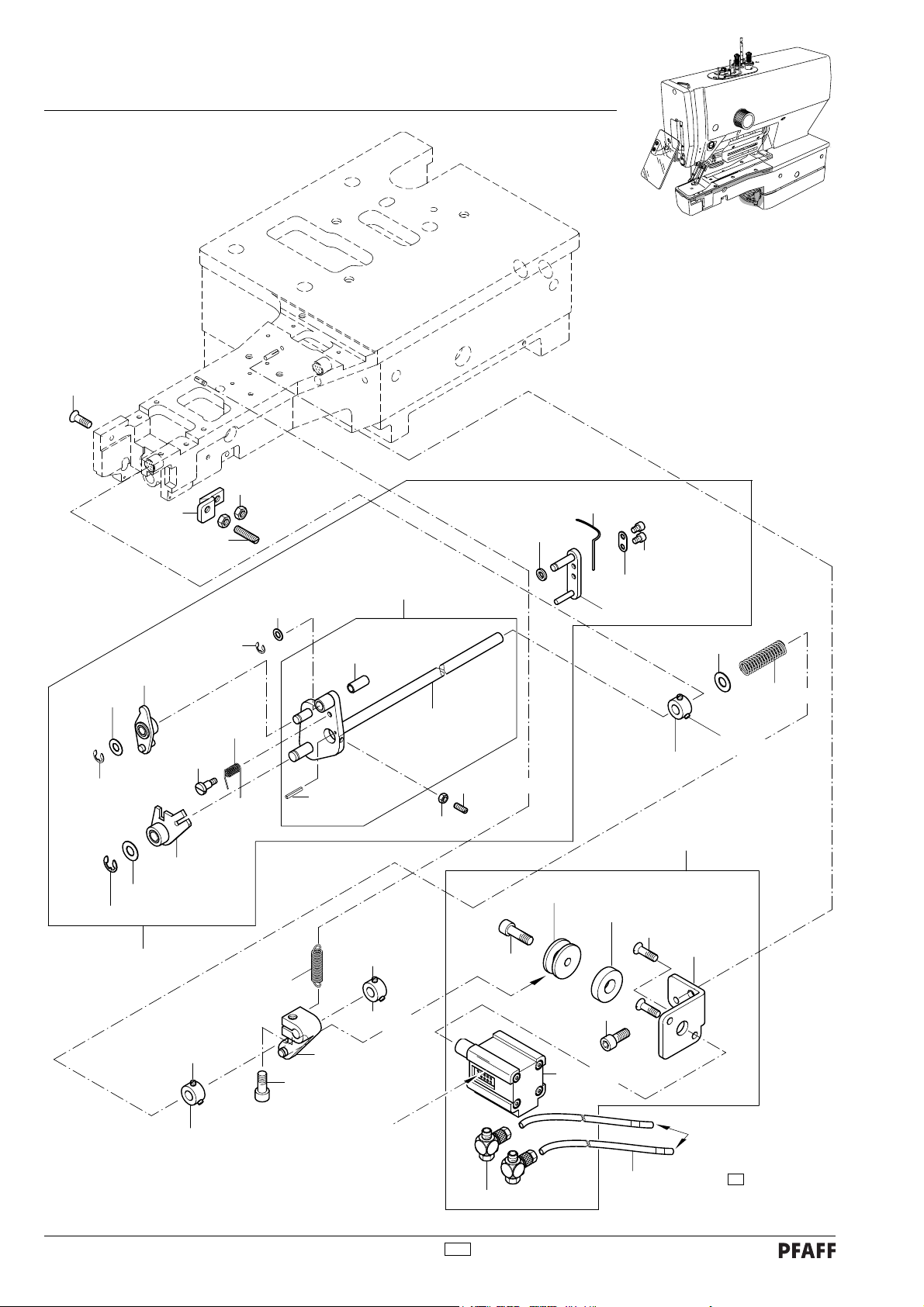 PFAFF