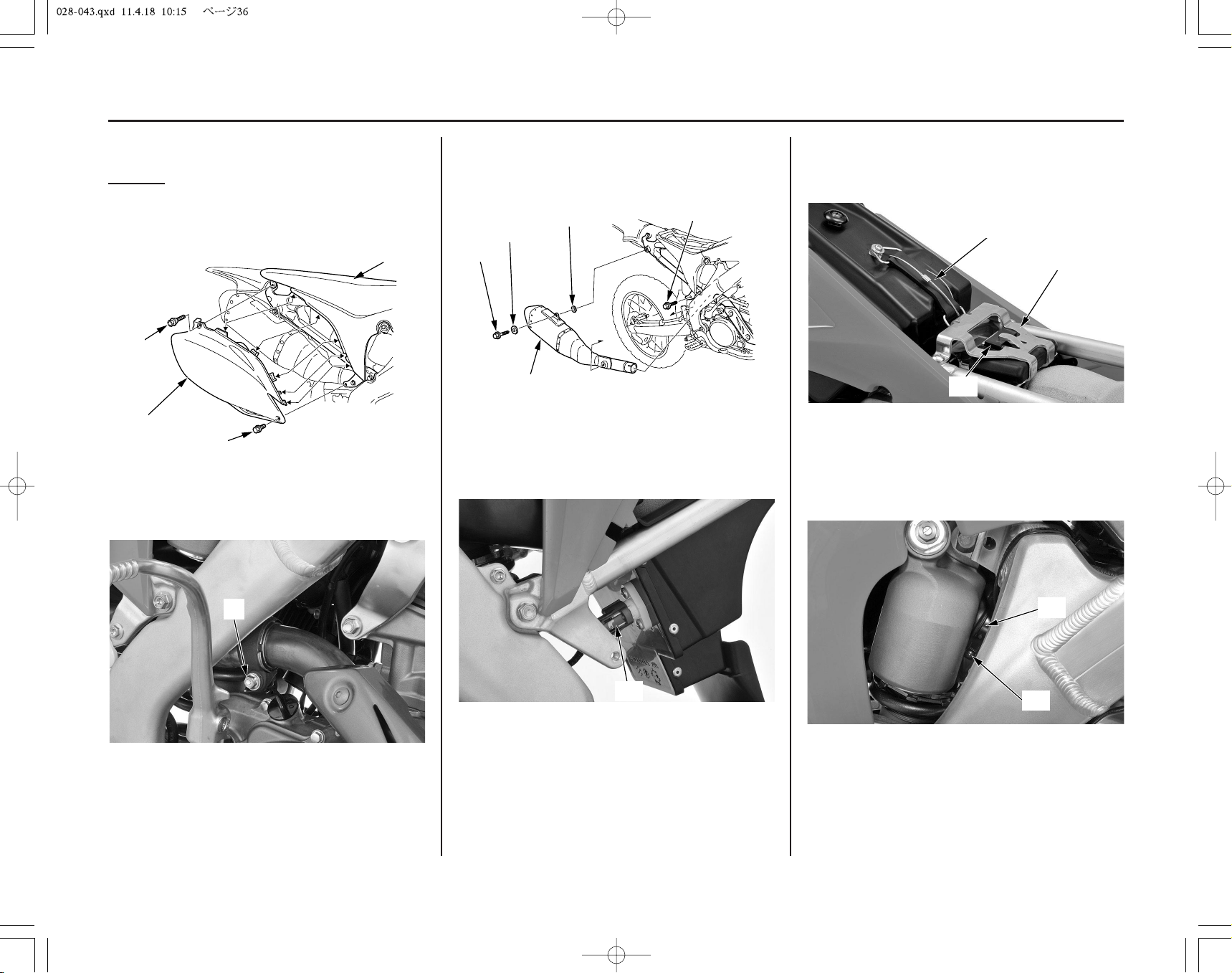 028-043.qxd 11.4.18 10:15 ページ36