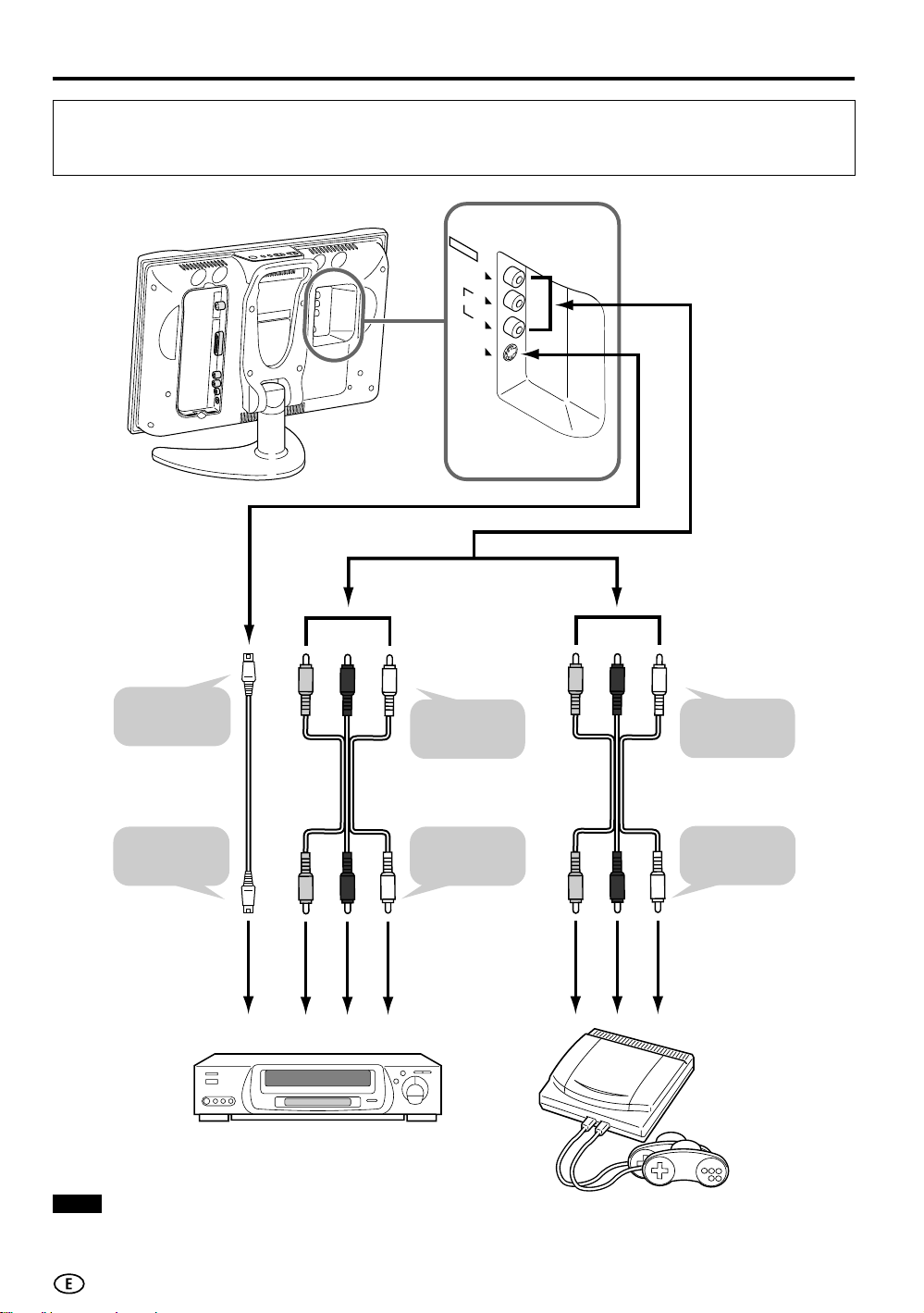 E