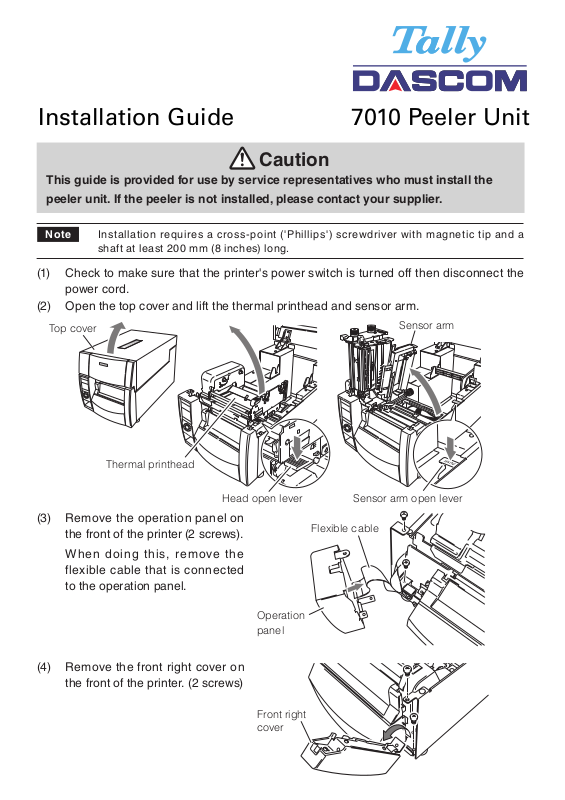 Tally
DASCOM

Installation Guide

7010 Peeler Unit

Caution

This guide is provided for use by service representatives who must install the peeler unit. If the peeler is not installed, please contact your supplier.

Note

Installation requires a cross-point ('Phillips') screwdriver with magnetic tip and a shaft at least 200 mm (8 inches) long.

(1) Check to make sure that the printer's power switch is turned off then disconnect the power cord.

(2) Open the top cover and lift the thermal printhead and sensor arm.

Top cover

Sensor arm

Thermal printhead

Head open lever

Sensor arm open lever

(3) Remove the operation panel on the front of the printer (2 screws).

When doing this, remove the flexible cable that is connected to the operation panel.

Flexible cable

Operation panel

(4) Remove the front right cover on the front of the printer. (2 screws)

Front right cover