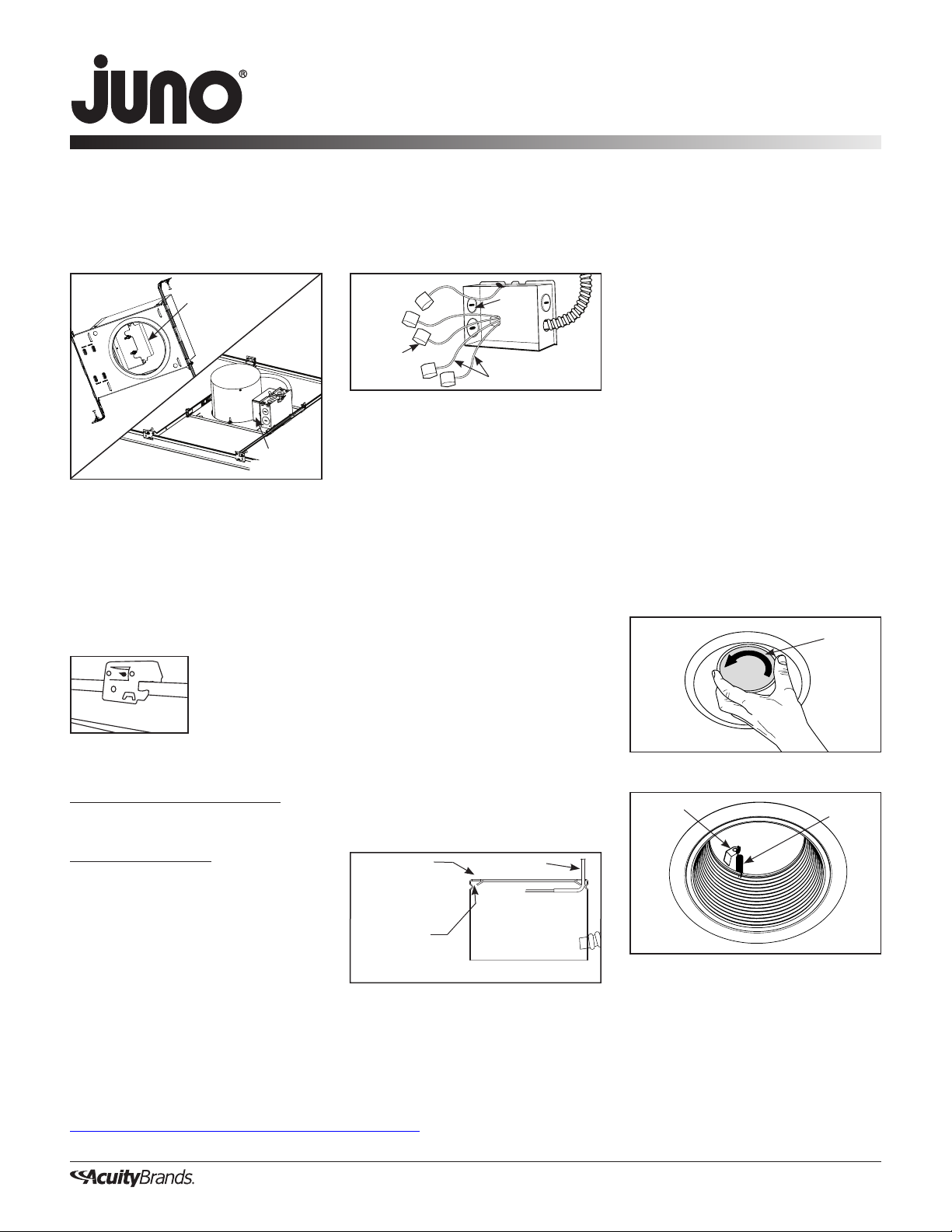 juno®

AcuityBrands.