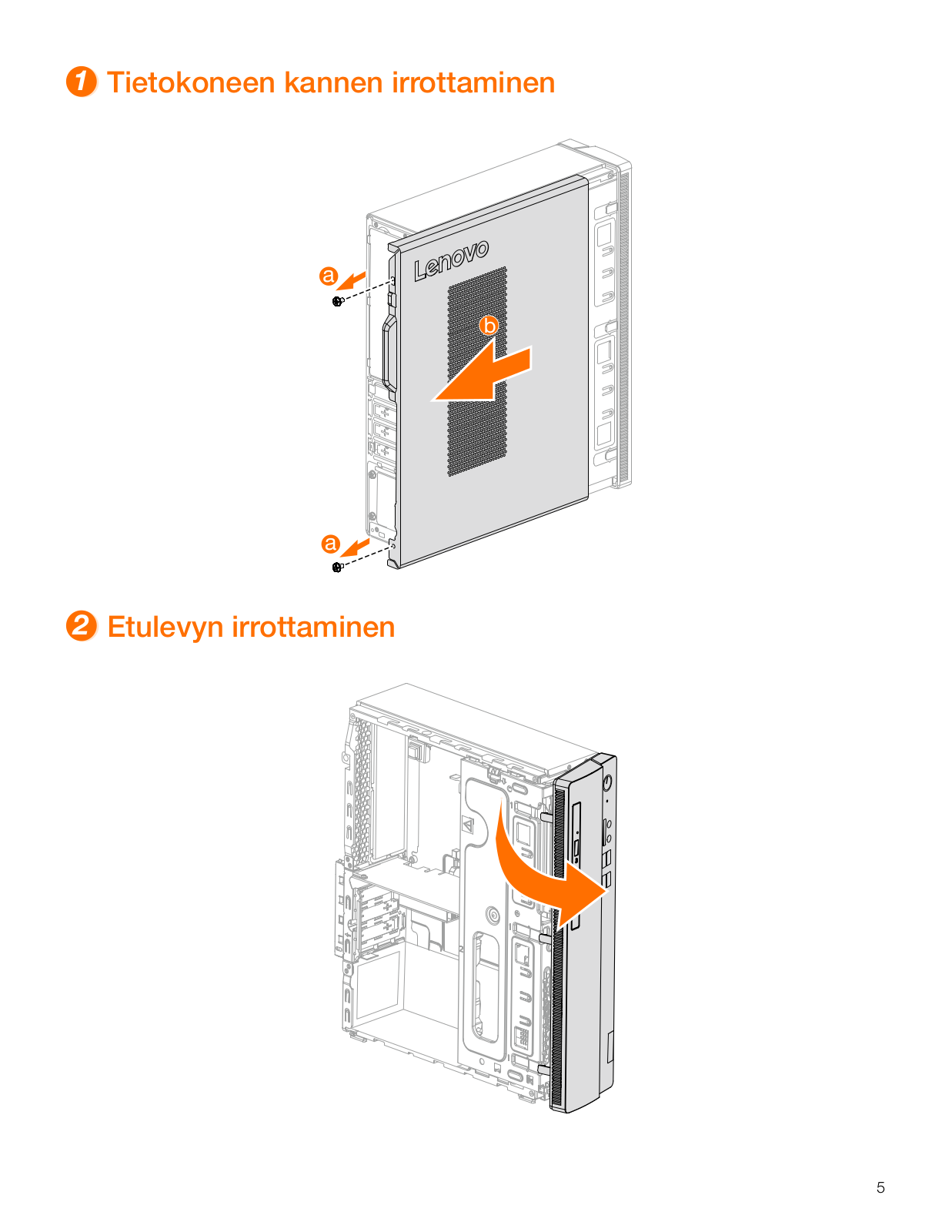 1 Tietokoneen kannen irrottaminen

Lenovo

a

b

a

2 Etulevyn irrottaminen

5