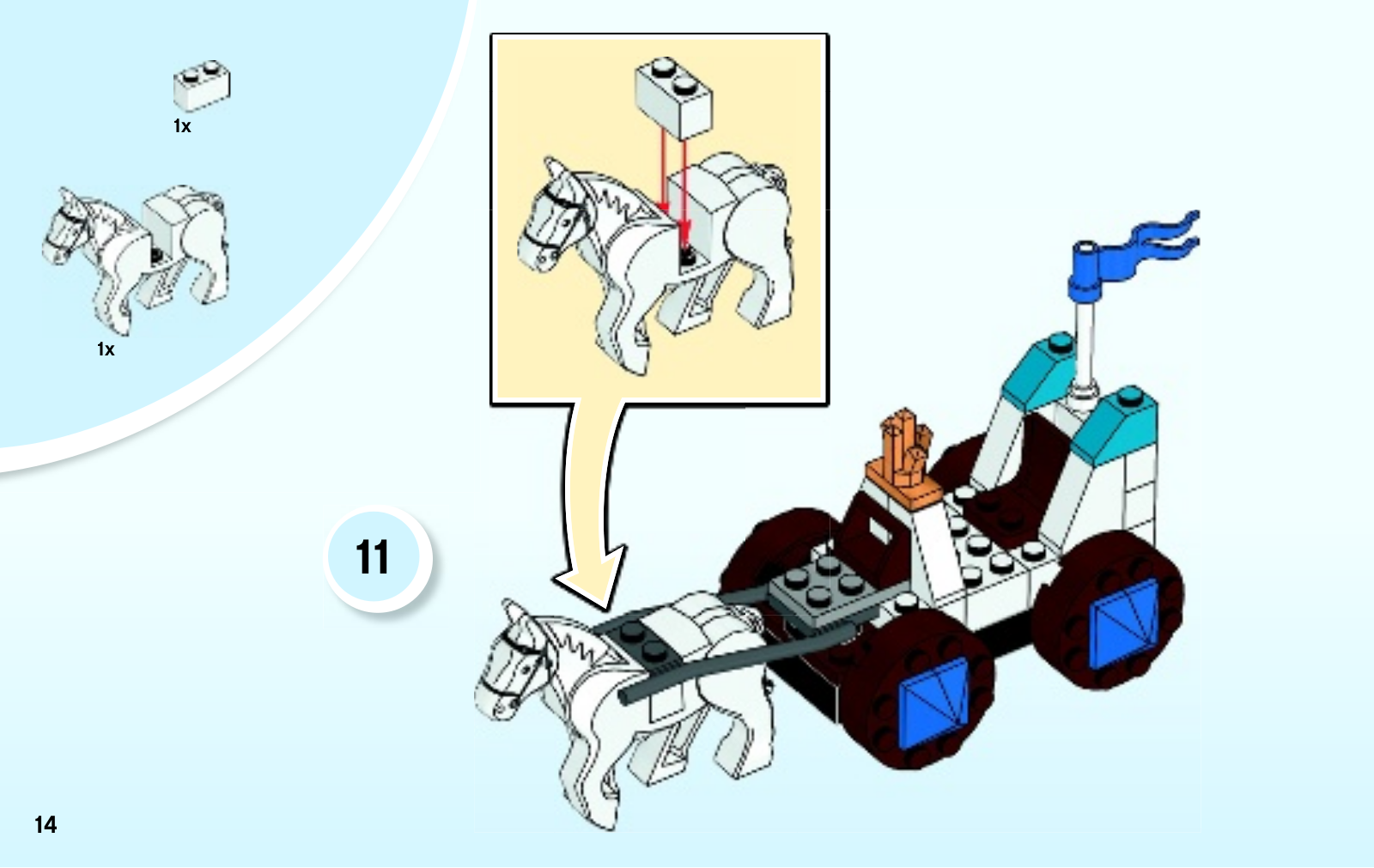 1x

1x

11

14