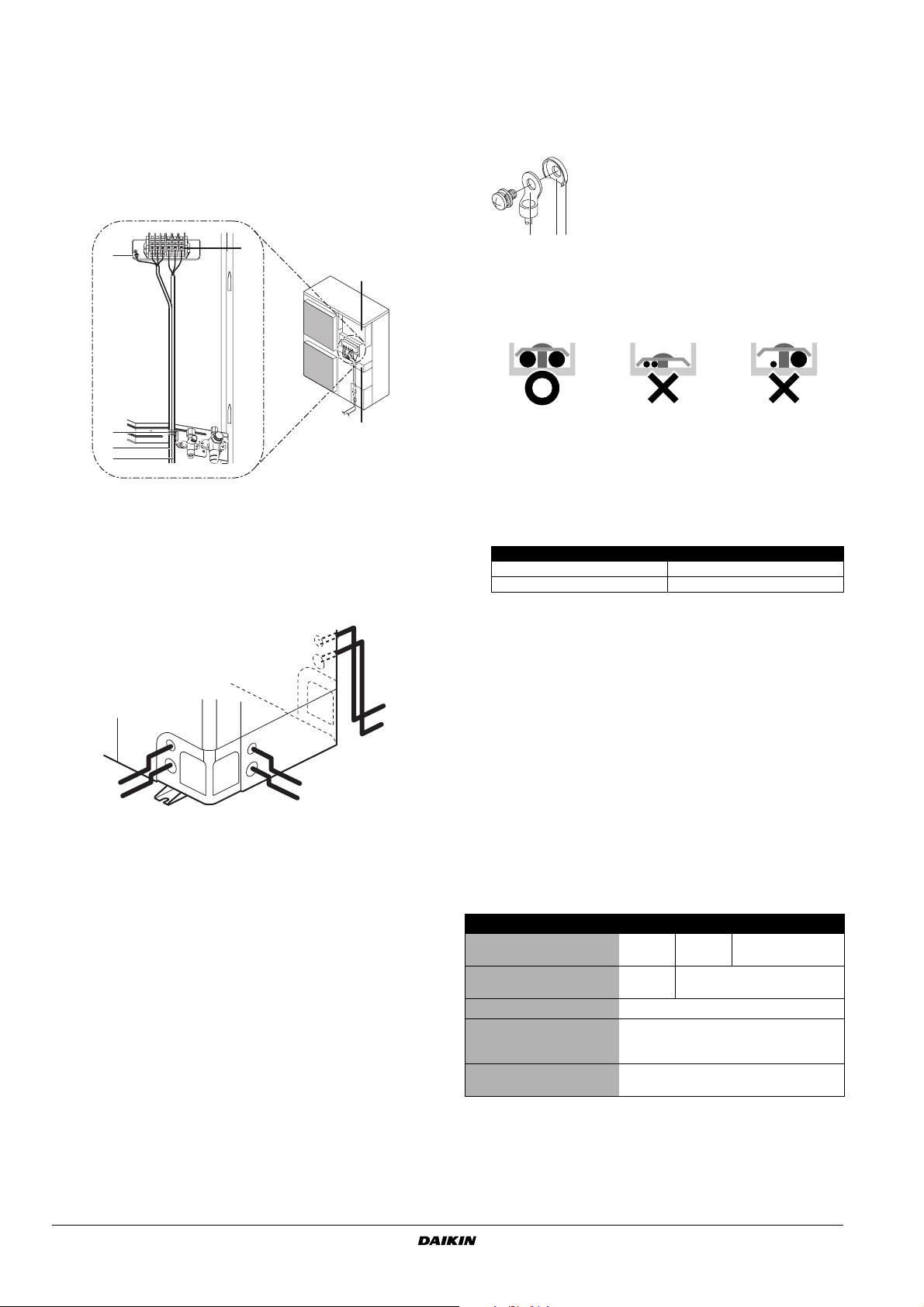 DAIKIN