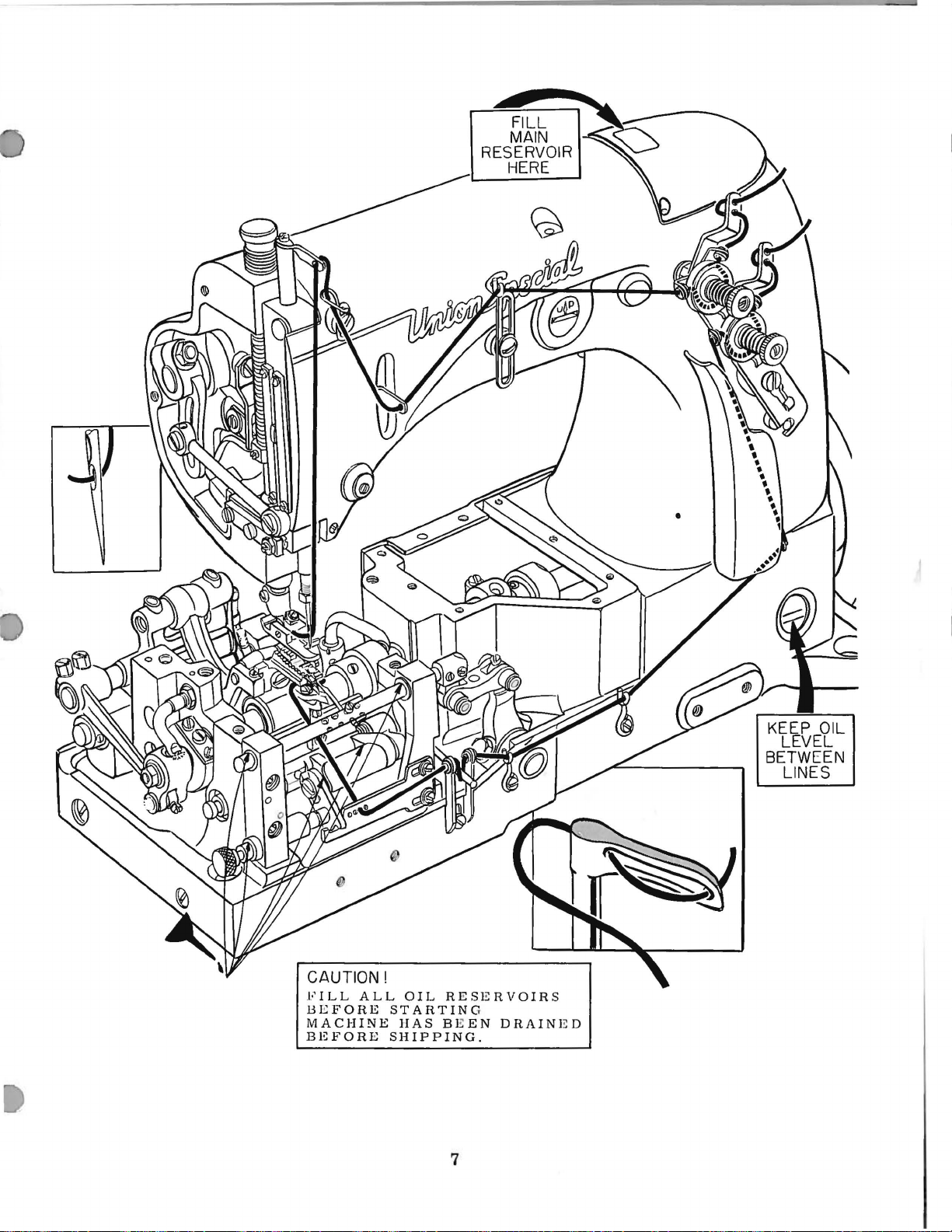 FILL
MAIN
RESERVOIR
HERE

Union Special

UP

KEEP OIL
LEVEL
BETWEEN
LINES

CAUTION!
FILL ALL OIL RESERVOIRS BEFORE STARTING
MACHINE HAS BEEN DRAINED BEFORE SHIPPING.

7