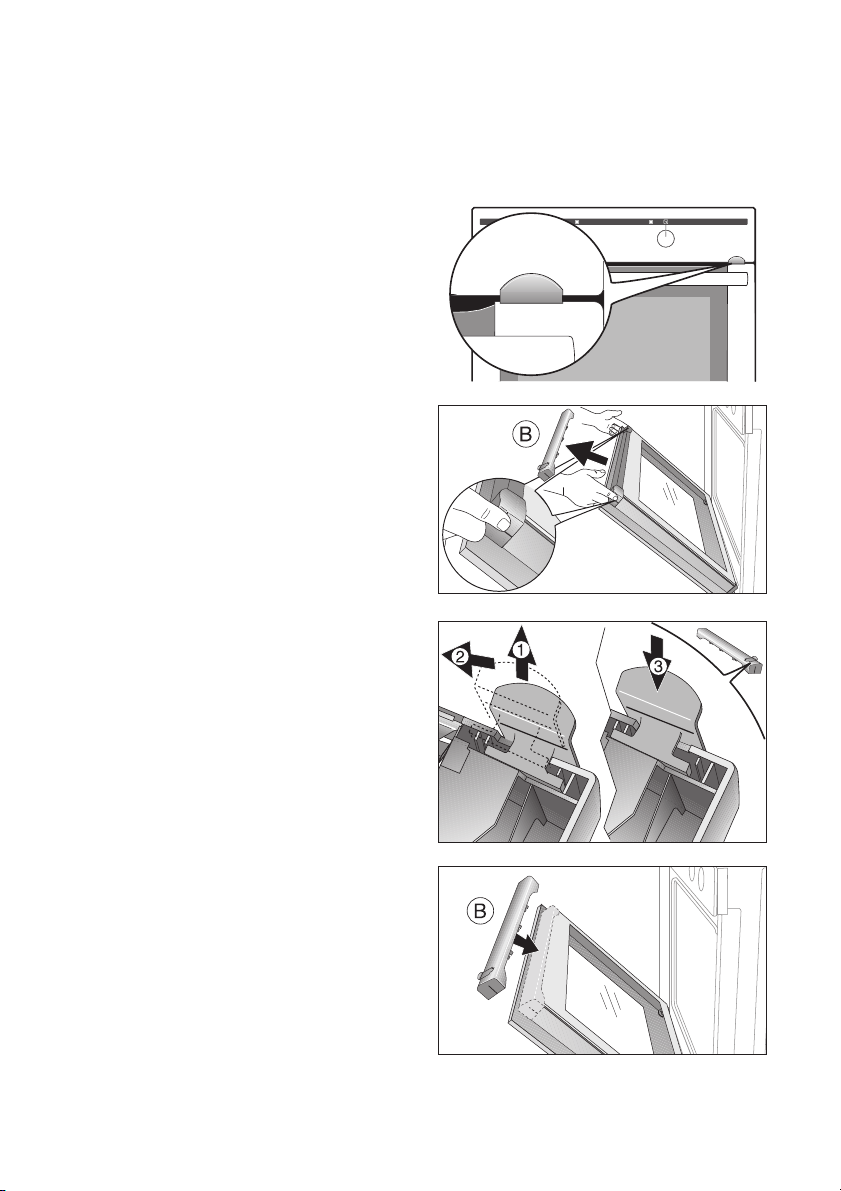 B

2 1 3

B