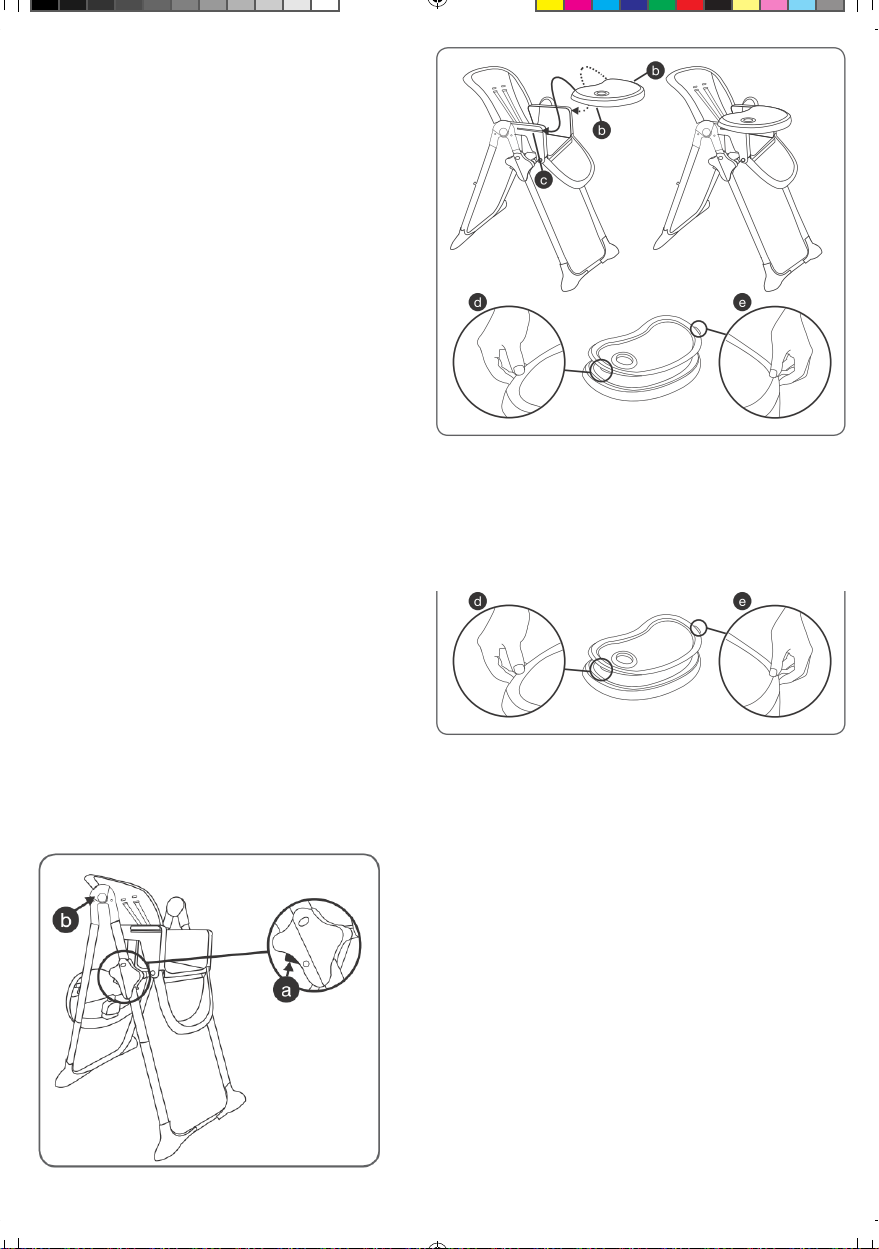 b
b
c
d
e

d
e

b
a