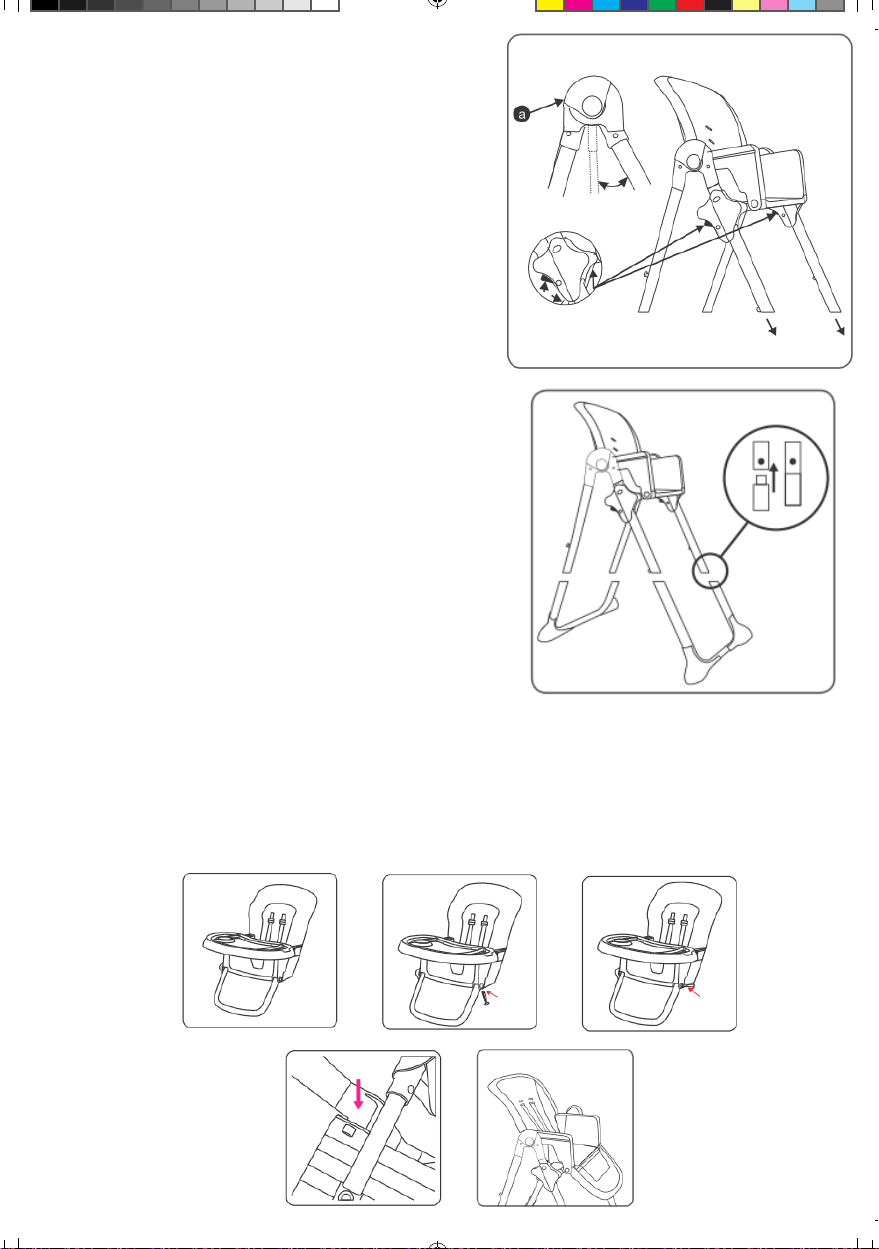 a