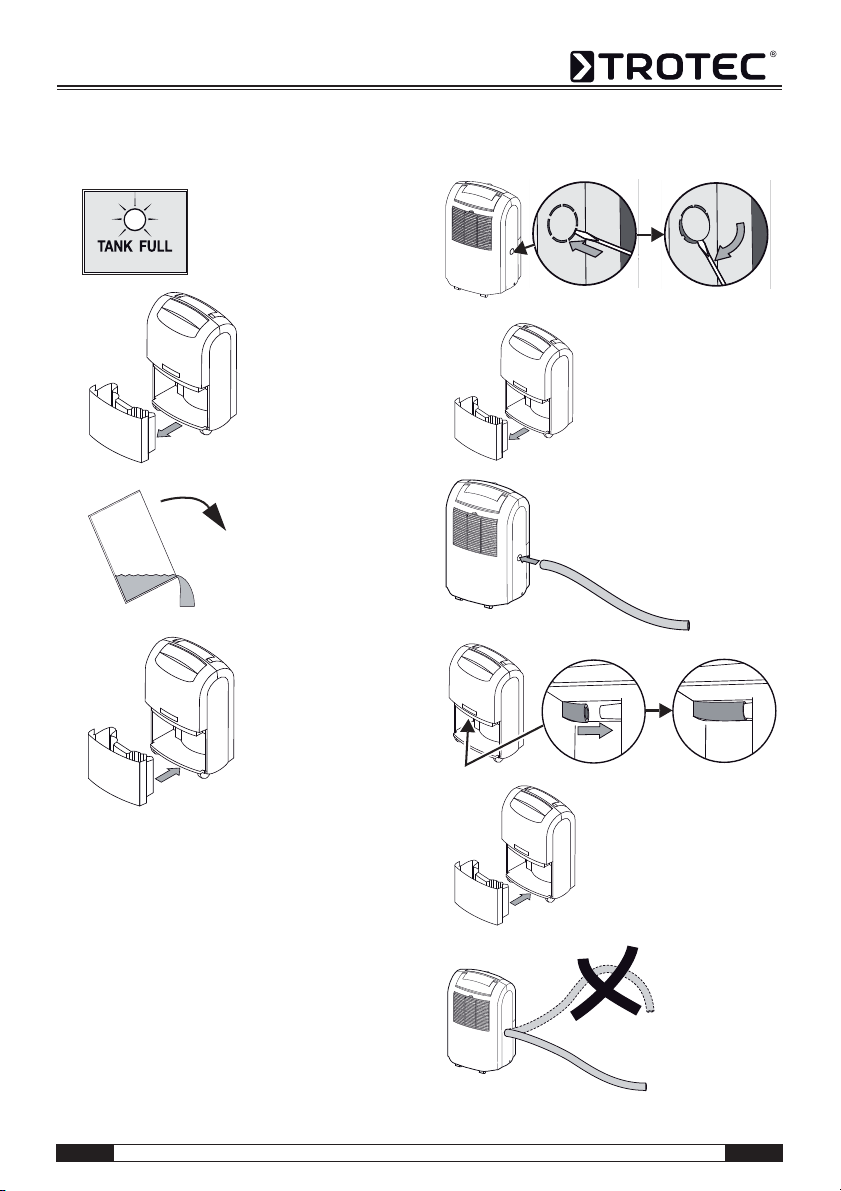 TROTEC®

TANK FULL