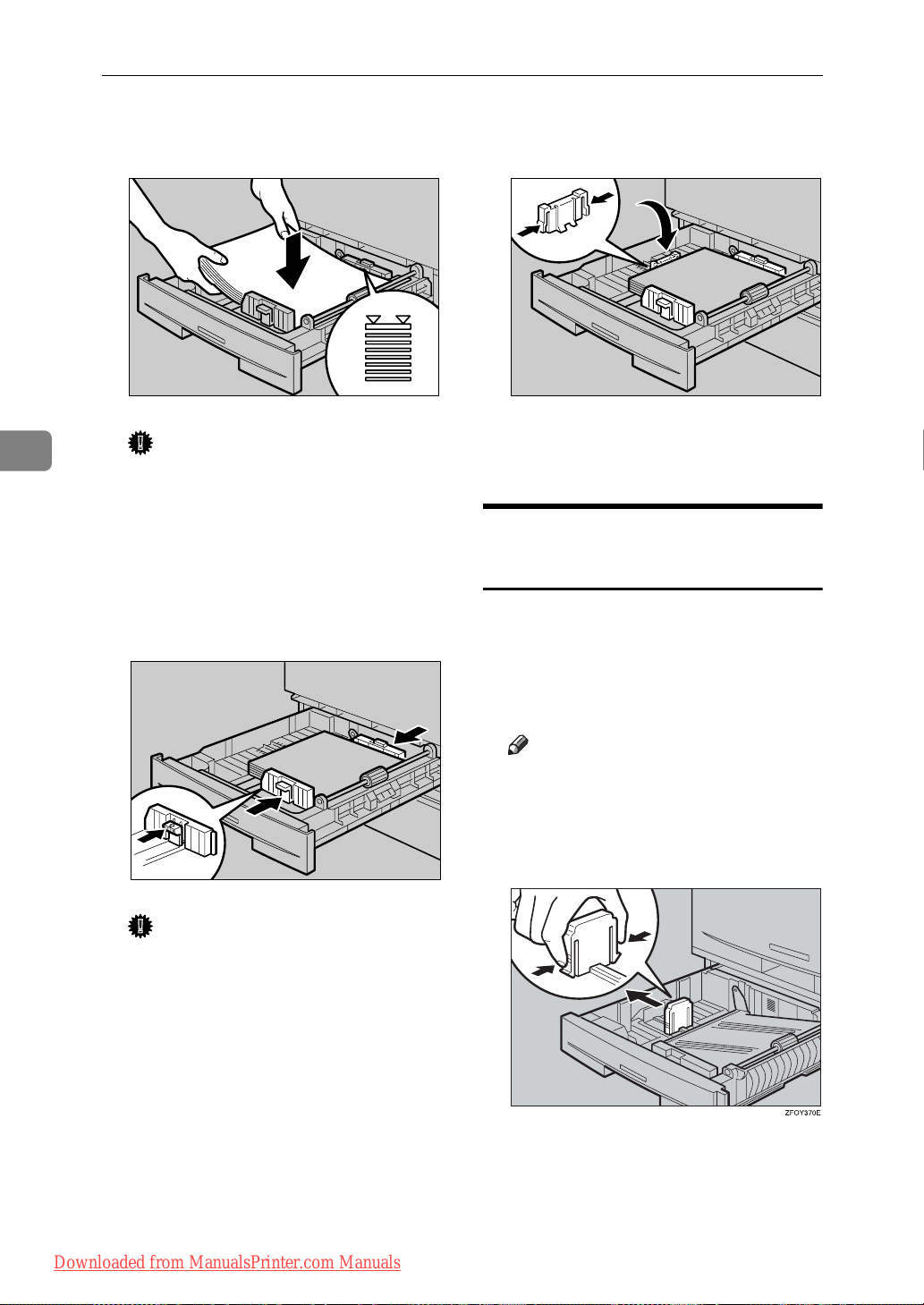 ZFOY370E

Downloaded from ManualsPrinter.com Manuals