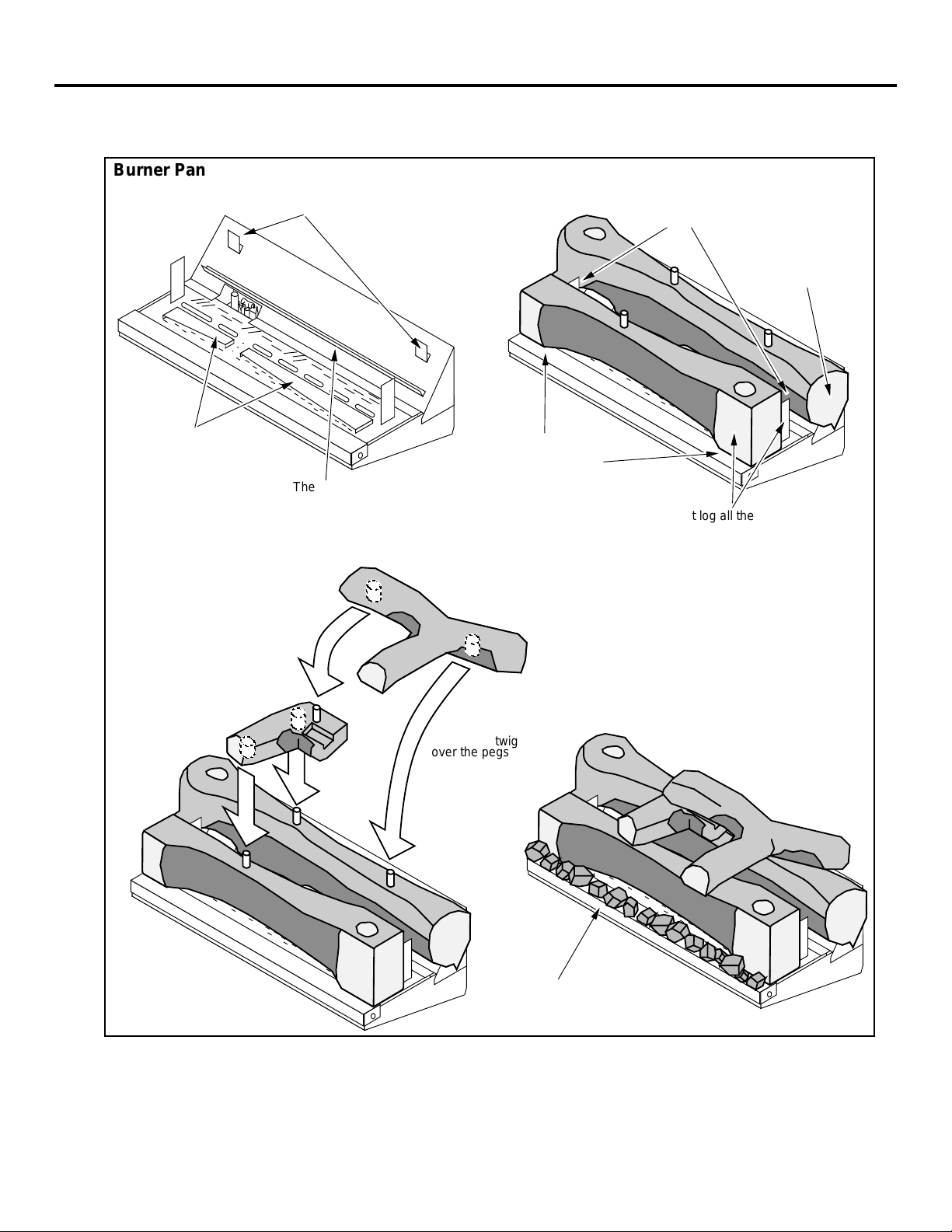 Burner Pan

The

t log all the

twig
over the pegs