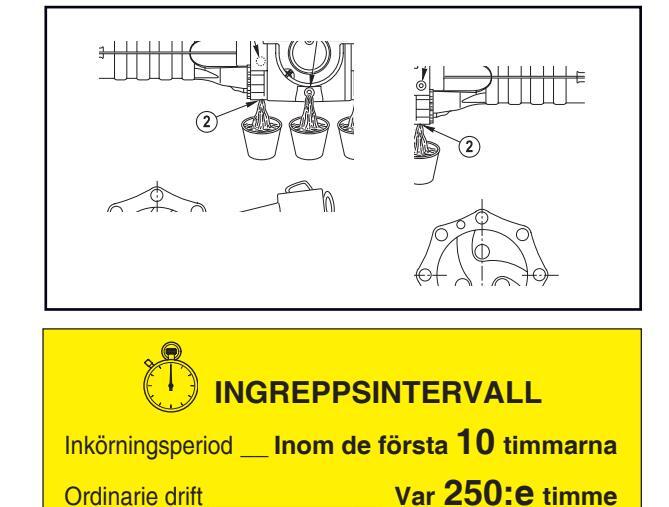 2

2

INGREPPSINTERVALL

Inkörningsperiod __ Inom de första 10 timmarna

Ordinarie drift Var 250:e timme