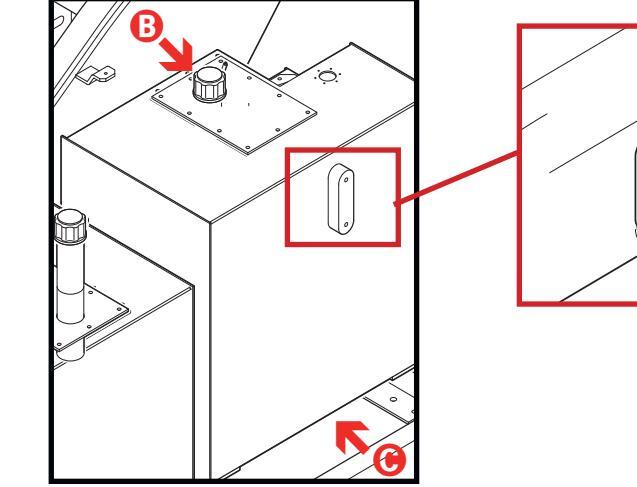 B

C