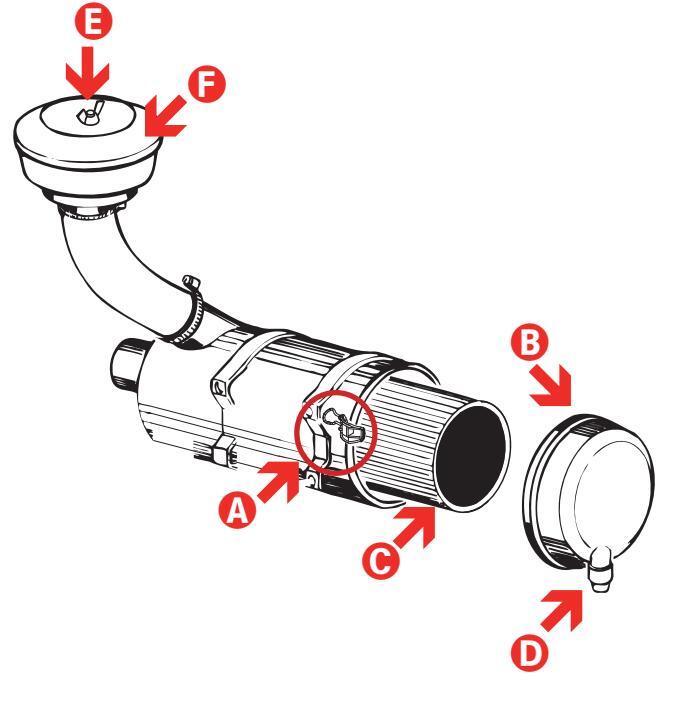 E
F
B
A
C
D