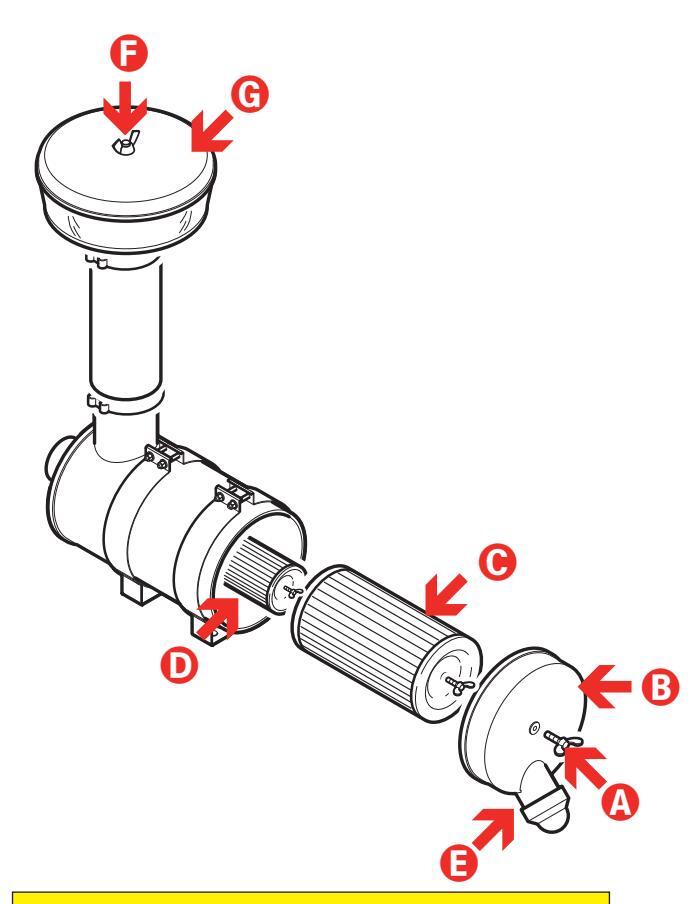 F
G
C
D
B
A
E